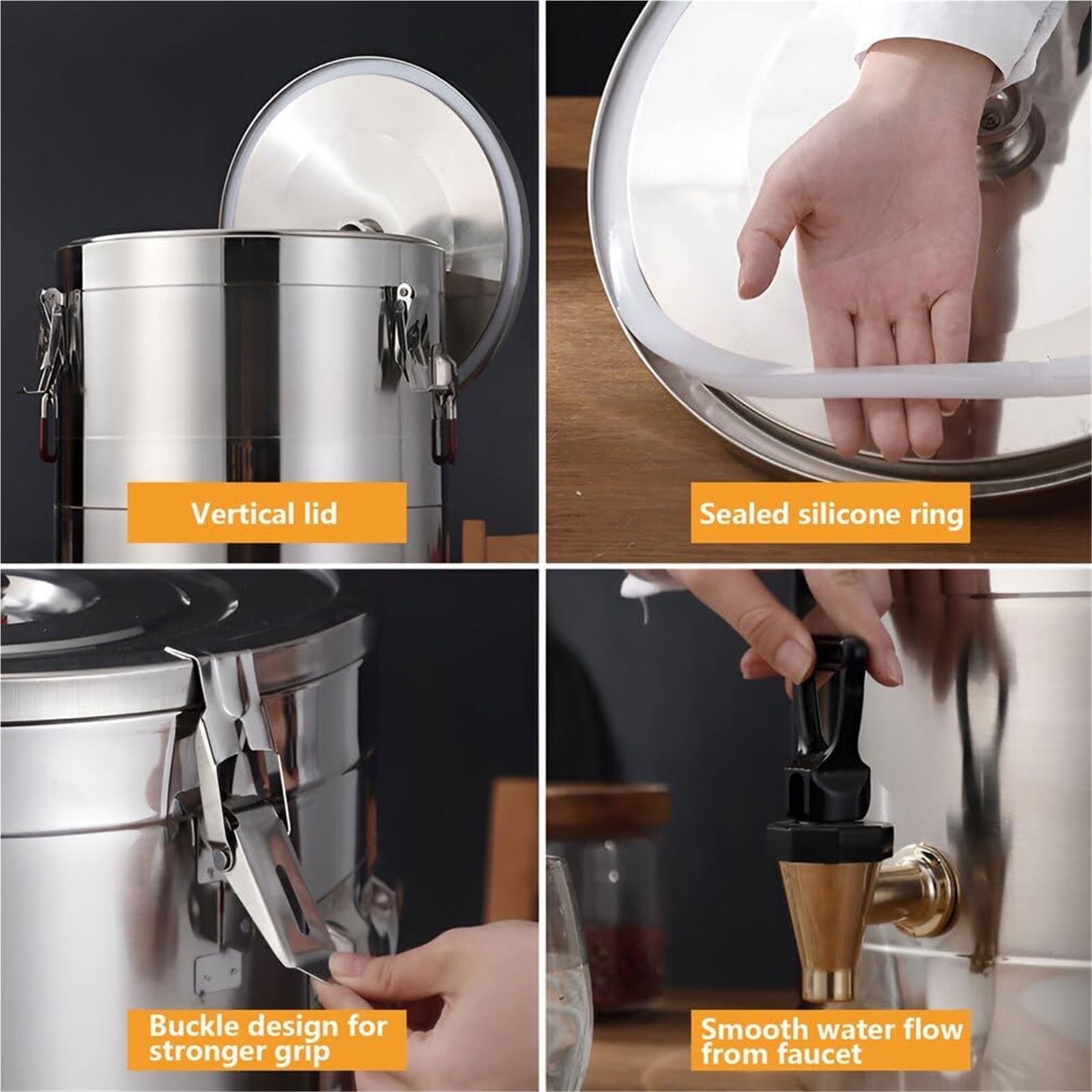 Vertical lid

Sealed silicone ring

Buckle design for stronger grip

Smooth water flow from faucet