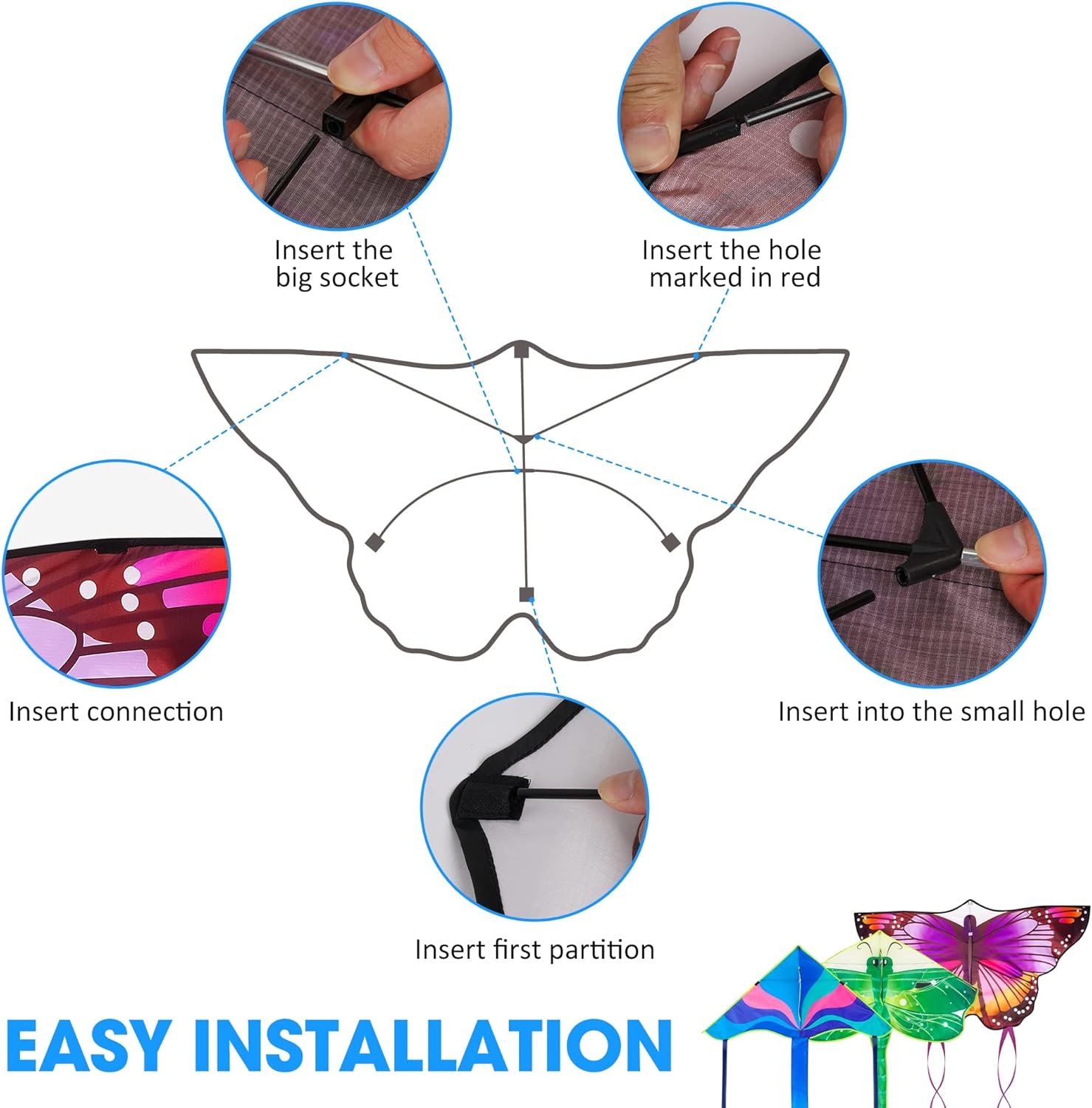 Insert the big socket

Insert the hole marked in red

Insert connection

Insert into the small hole

Insert first partition

EASY INSTALLATION