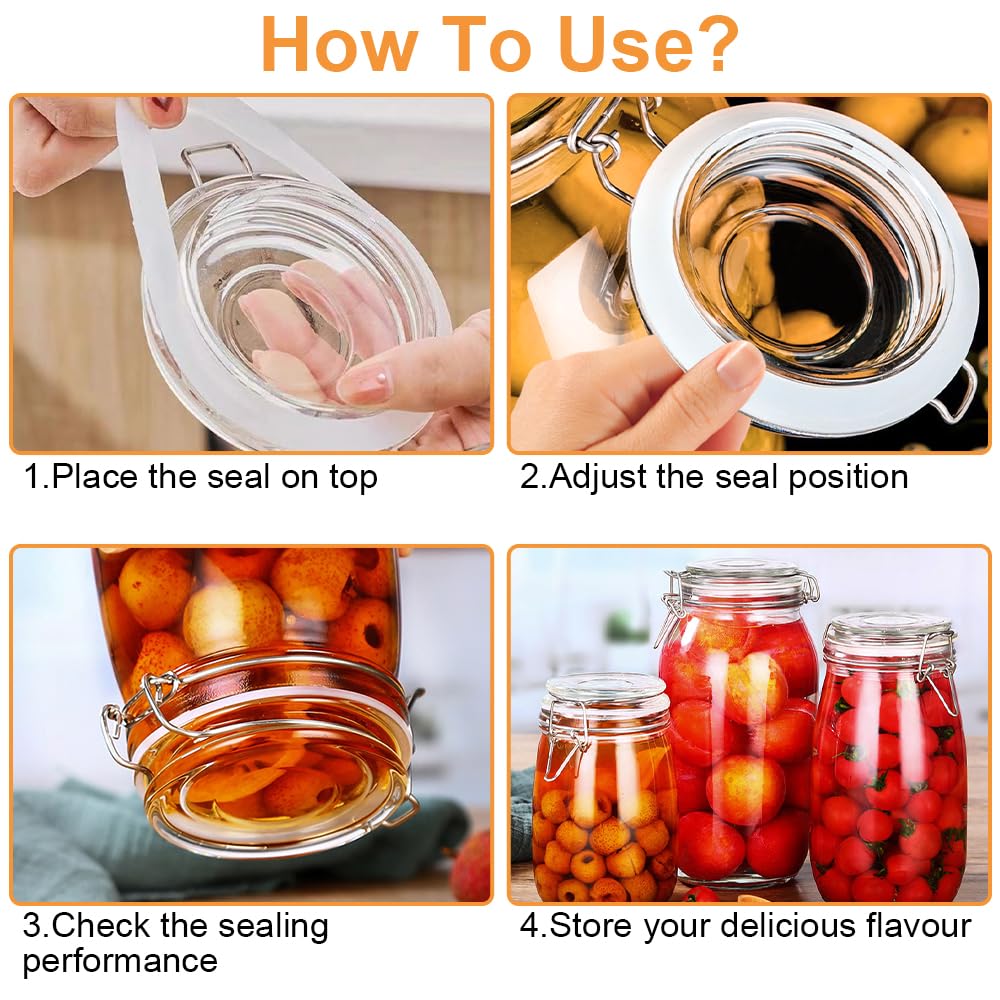 How To Use?

1.Place the seal on top

2.Adjust the seal position

3.Check the sealing performance

4.Store your delicious flavour