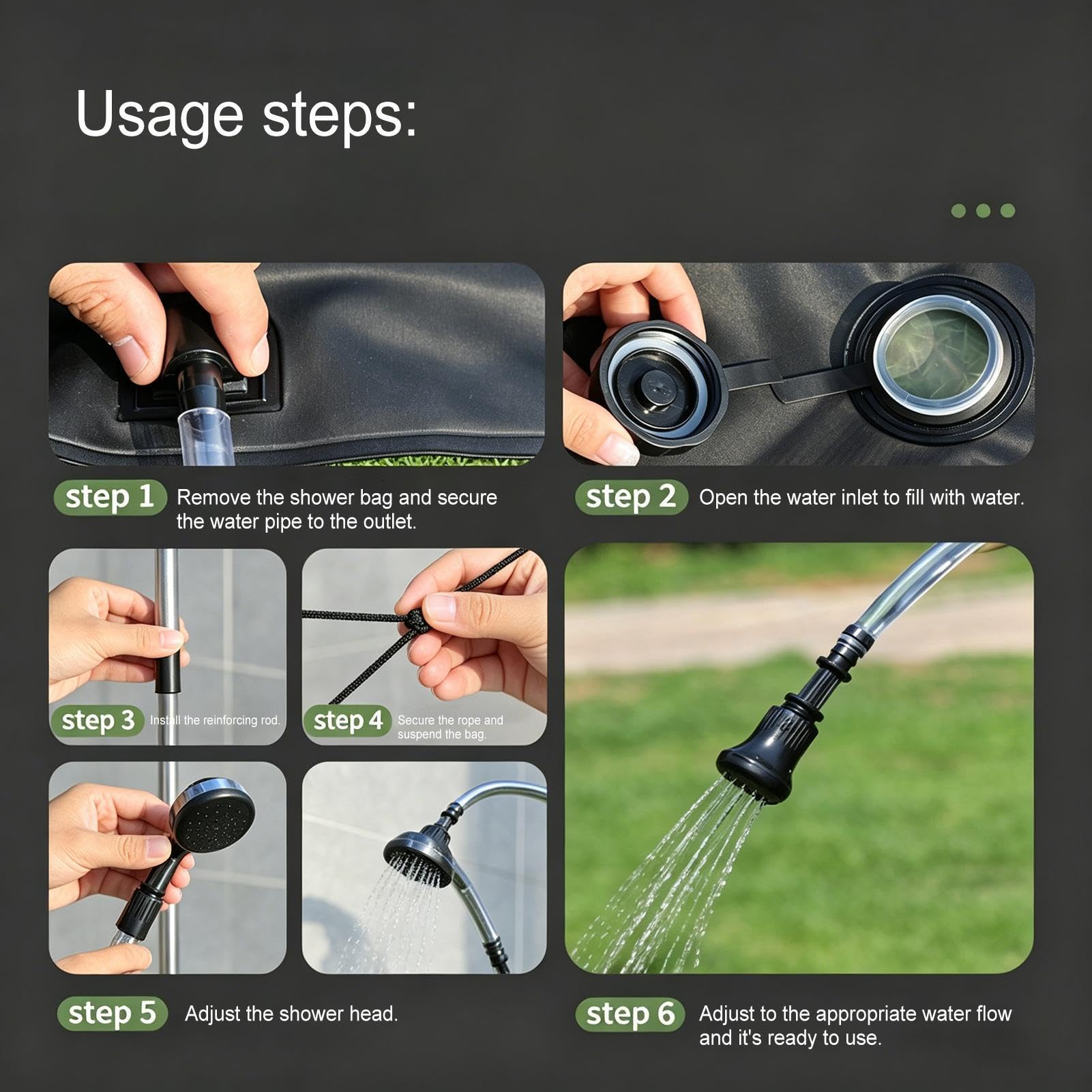 Usage steps:

step 1 Remove the shower bag and secure the water pipe to the outlet.

step 2 Open the water inlet to fill with water.

step 3 Install the reinforcing rod.

step 4 Secure the rope and suspend the bag.

step 5 Adjust the shower head.

step 6 Adjust to the appropriate water flow and it's ready to use.