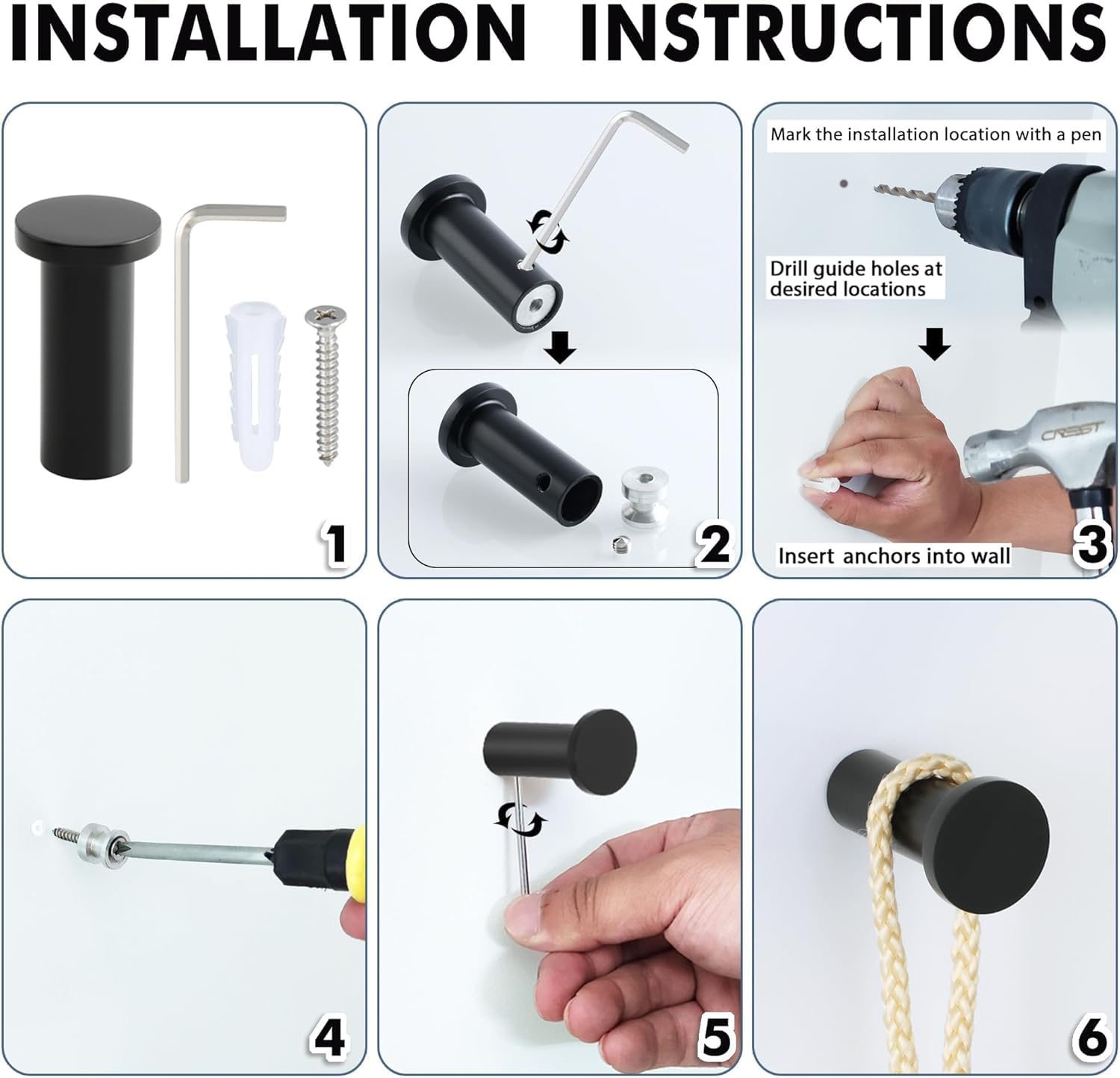 INSTALLATION INSTRUCTIONS

1

2

Mark the installation location with a pen

Drill guide holes at desired locations

CREST

Insert anchors into wall

3

4

5

6