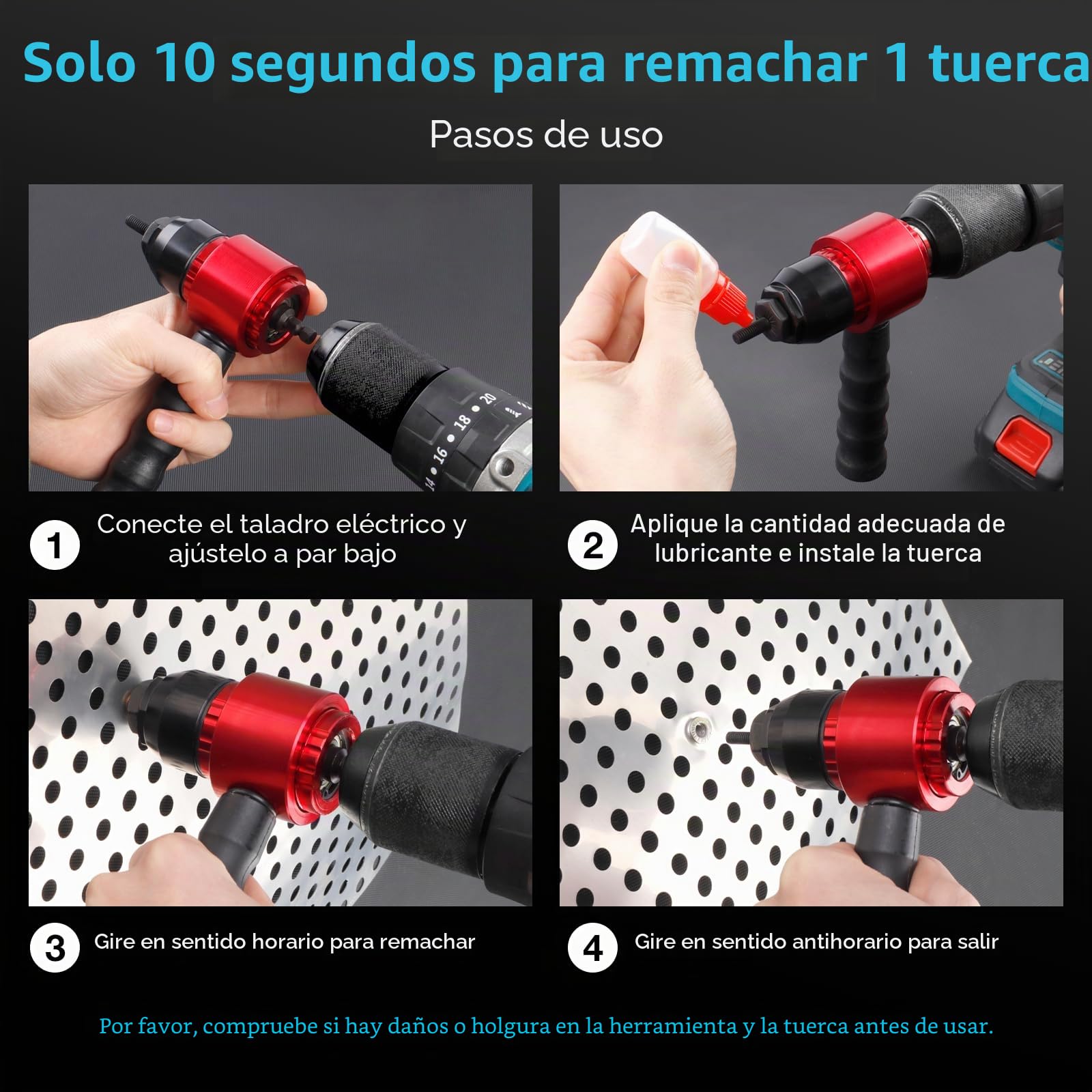 Solo 10 segundos para remachar 1 tuerca

Pasos de uso

14 • 16 • 18 • 20

1 Conecte el taladro eléctrico y ajústelo a par bajo

2 Aplique la cantidad adecuada de lubricante e instale la tuerca

3 Gire en sentido horario para remachar

4 Gire en sentido antihorario para salir

Por favor, compruebe si hay daños o holgura en la herramienta y la tuerca antes de usar.