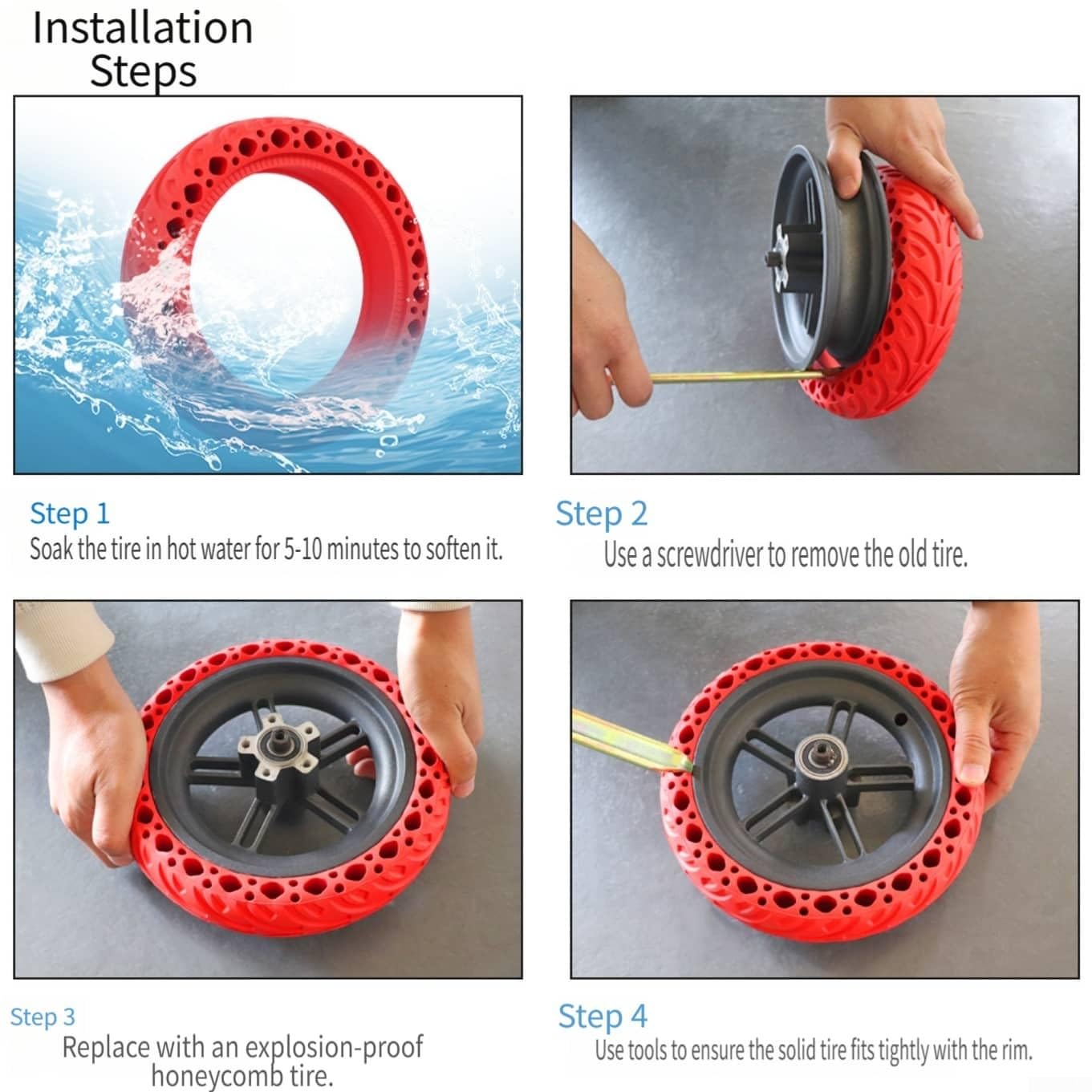 Installation Steps

Step 1
Soak the tire in hot water for 5-10 minutes to soften it.

Step 2
Use a screwdriver to remove the old tire.

Step 3
Replace with an explosion-proof honeycomb tire.

Step 4
Use tools to ensure the solid tire fits tightly with the rim.