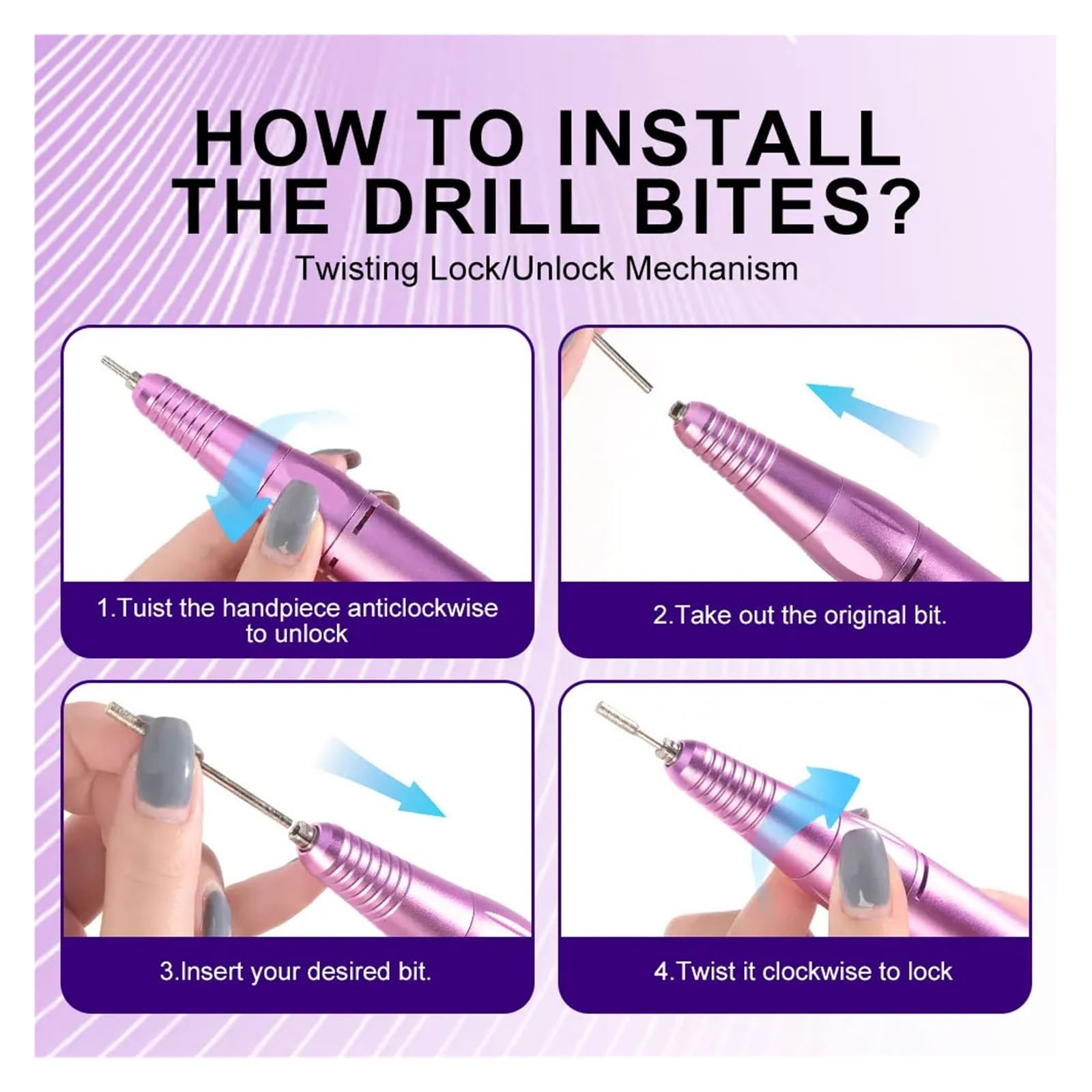 HOW TO INSTALL THE DRILL BITES?

Twisting Lock/Unlock Mechanism

1.Tuist the handpiece anticlockwise to unlock

2.Take out the original bit.

3.Insert your desired bit.

4.Twist it clockwise to lock