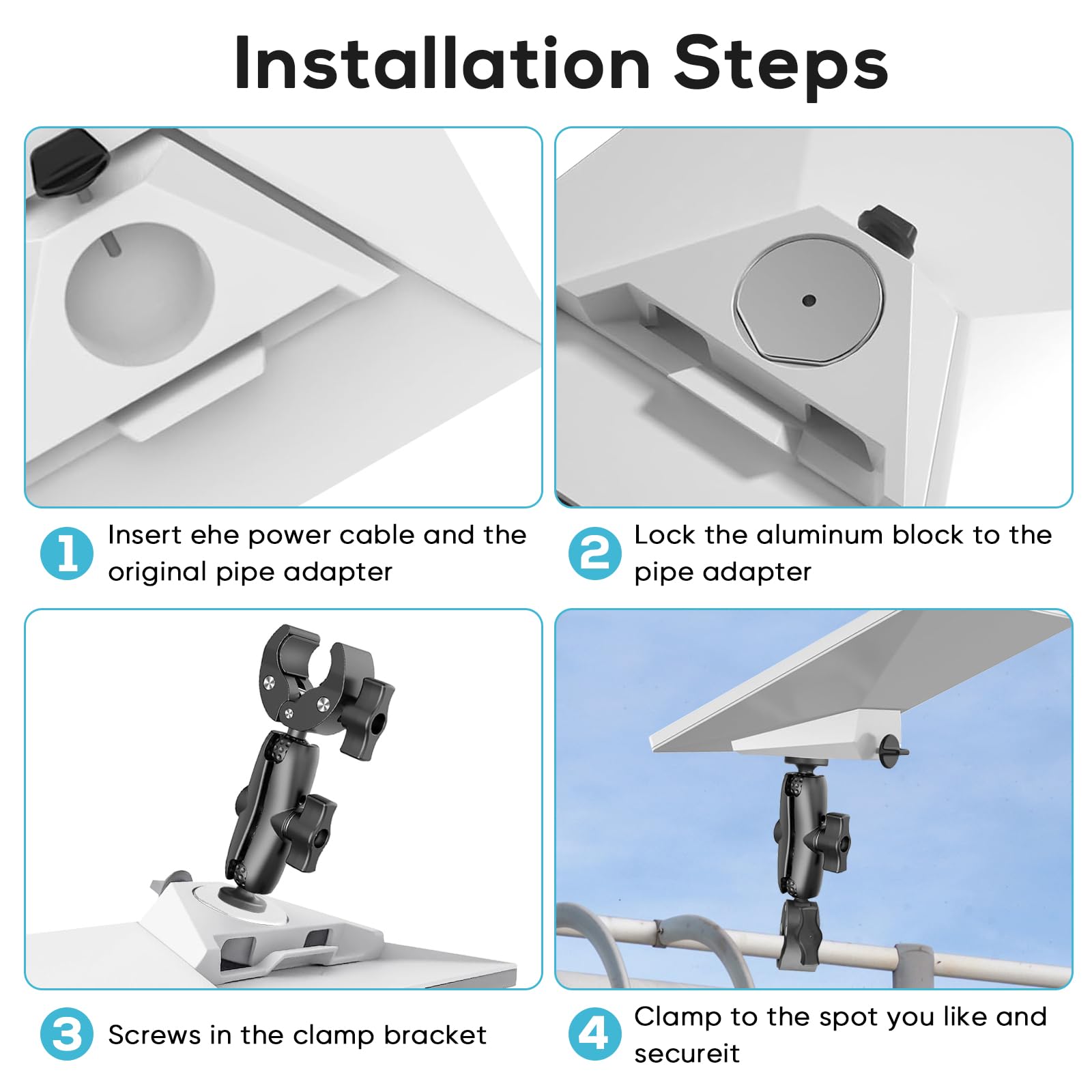 Installation Steps

1 Insert ehe power cable and the original pipe adapter

2 Lock the aluminum block to the pipe adapter

3 Screws in the clamp bracket

4 Clamp to the spot you like and secureit