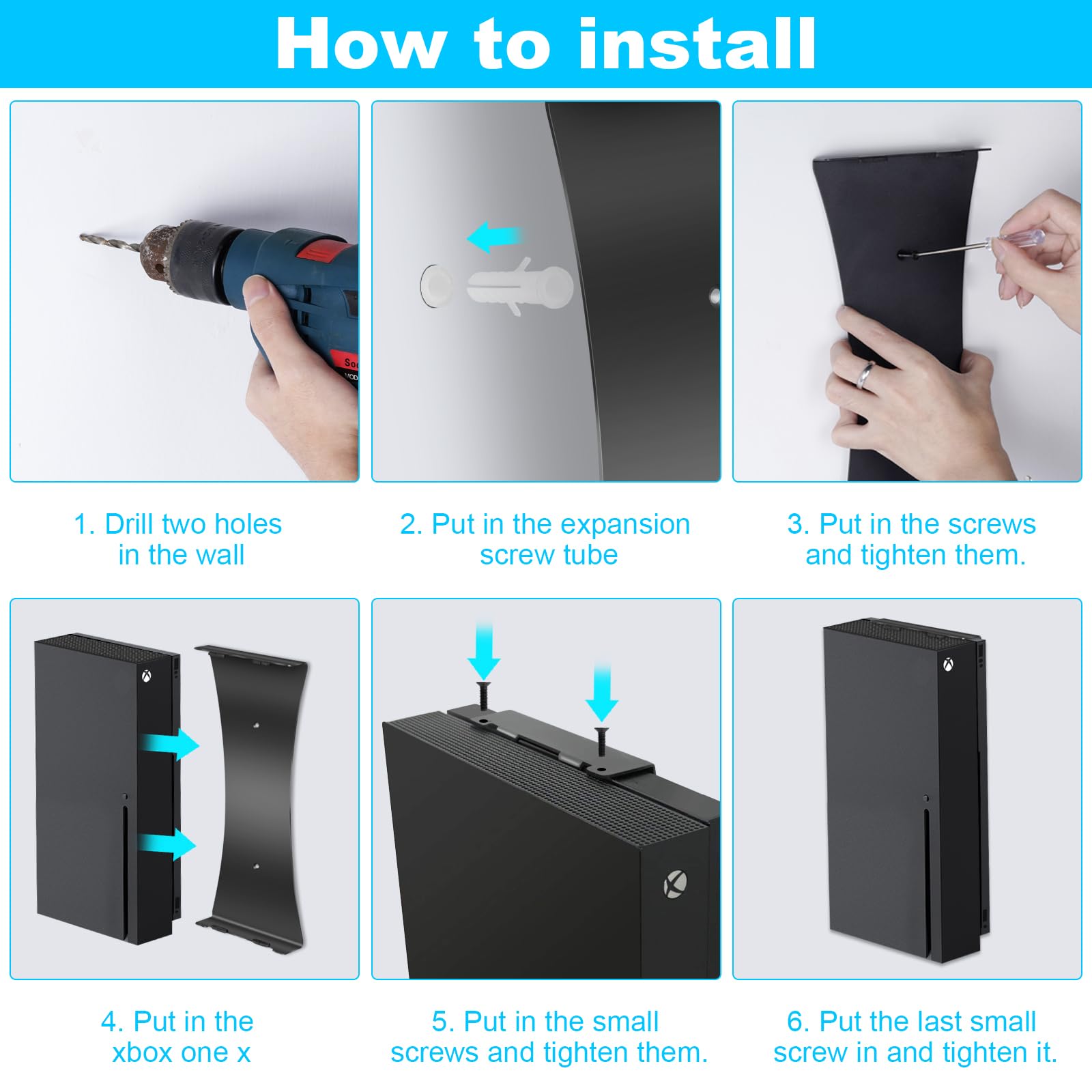 How to install

1. Drill two holes in the wall

2. Put in the expansion screw tube

3. Put in the screws and tighten them.

4. Put in the xbox one x

5. Put in the small screws and tighten them.

6. Put the last small screw in and tighten it.