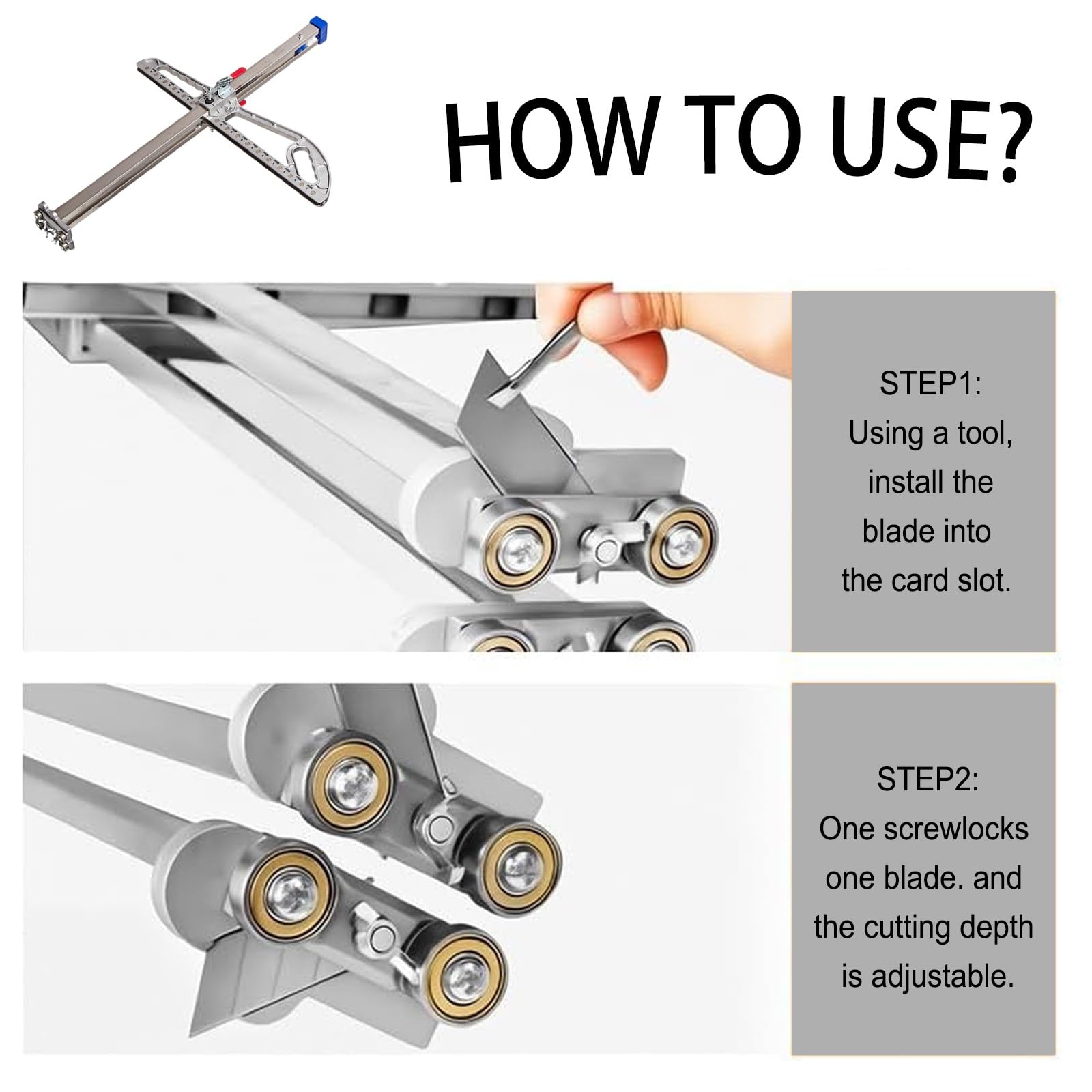 HOW TO USE?

STEP1:
Using a tool, install the blade into the card slot.

STEP2:
One screwlocks one blade. and the cutting depth is adjustable.