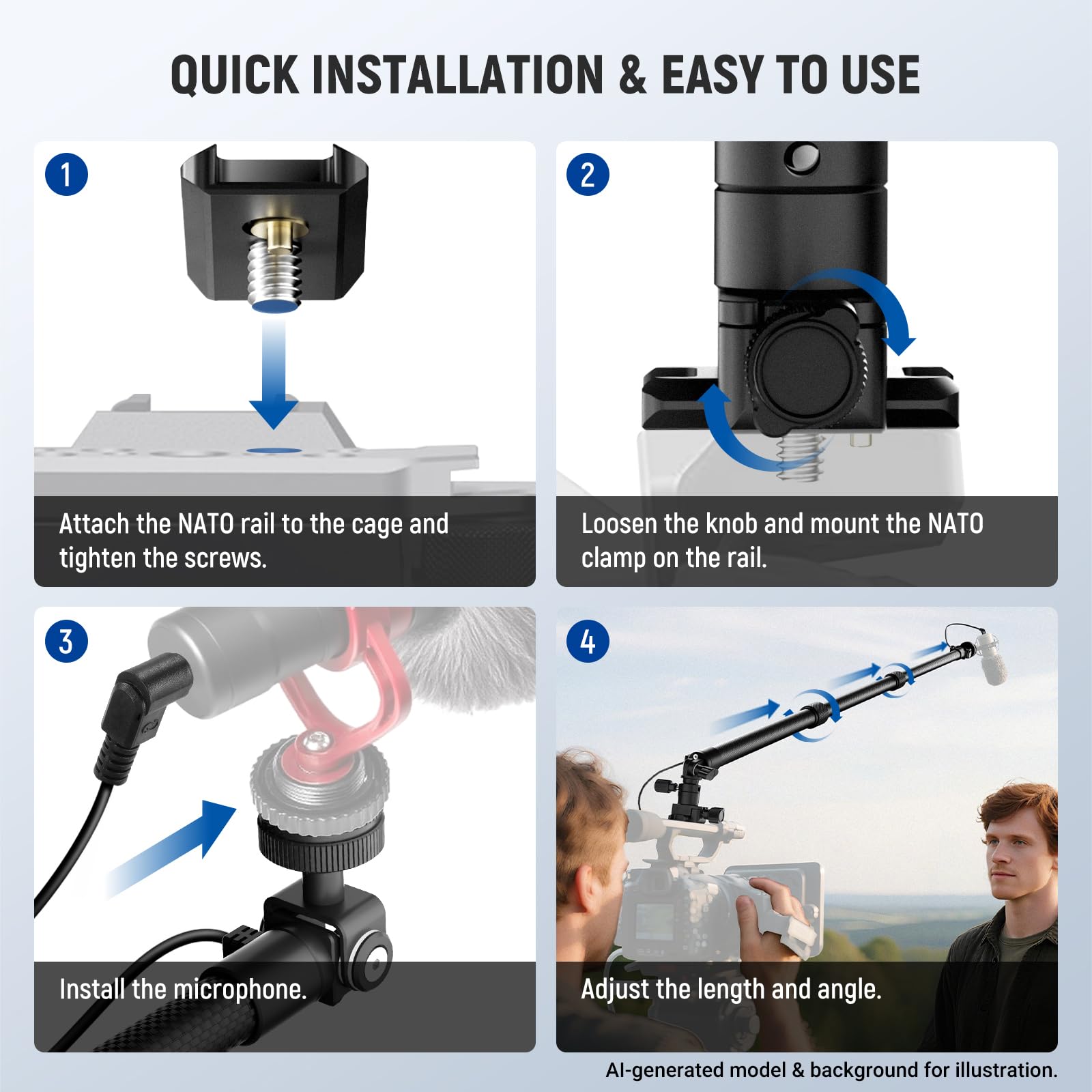 QUICK INSTALLATION & EASY TO USE

1
Attach the NATO rail to the cage and tighten the screws.

2
Loosen the knob and mount the NATO clamp on the rail.

3
Install the microphone.

4
Adjust the length and angle.

AI-generated model & background for illustration.