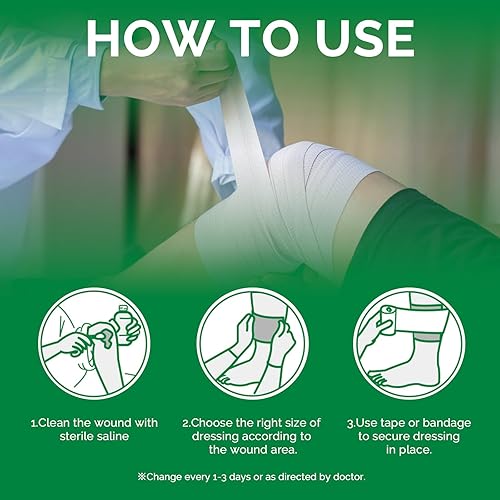 HOW TO USE

1.Clean the wound with sterile saline

2.Choose the right size of dressing according to the wound area.

3.Use tape or bandage to secure dressing in place.

※Change every 1-3 days or as directed by doctor.