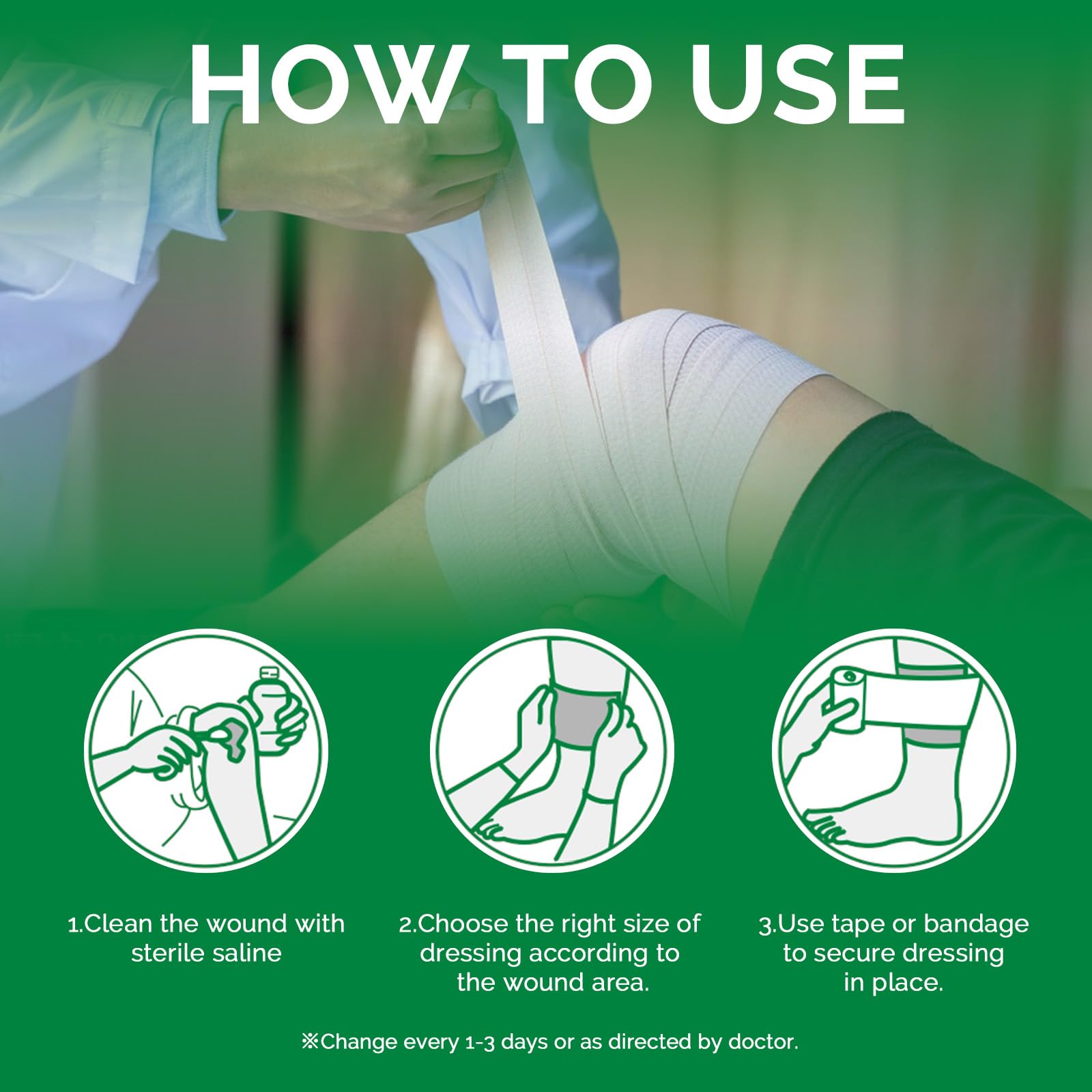 HOW TO USE

1.Clean the wound with sterile saline

2.Choose the right size of dressing according to the wound area.

3.Use tape or bandage to secure dressing in place.

※Change every 1-3 days or as directed by doctor.