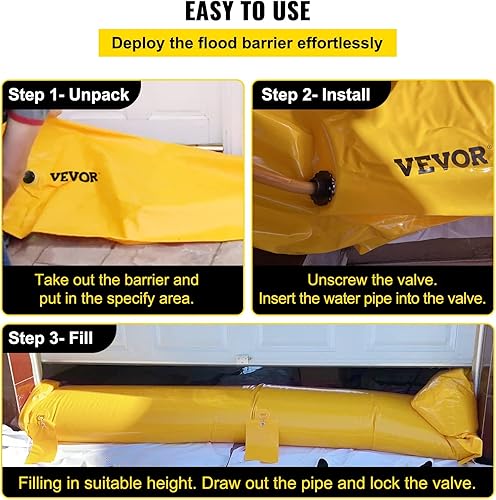 EASY TO USE

Deploy the flood barrier effortlessly

Step 1- Unpack

VEVOR

Take out the barrier and put in the specify area.

Step 2- Install

VEVOR

Unscrew the valve.
Insert the water pipe into the valve.

Step 3- Fill

Filling in suitable height. Draw out the pipe and lock the valve.