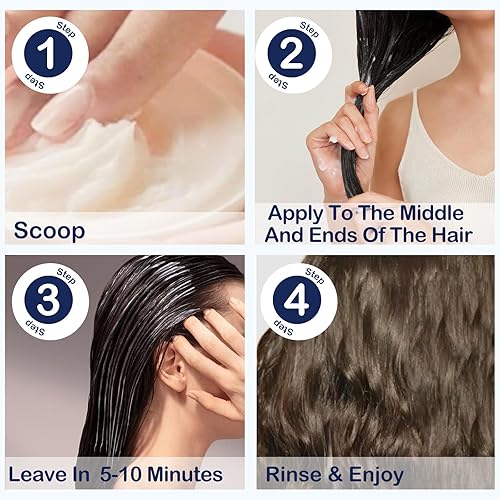 Step 1 Step

Scoop

Step 2 Step

Apply To The Middle And Ends Of The Hair

Step 3 Step

Leave In 5-10 Minutes

Step 4 Step

Rinse & Enjoy