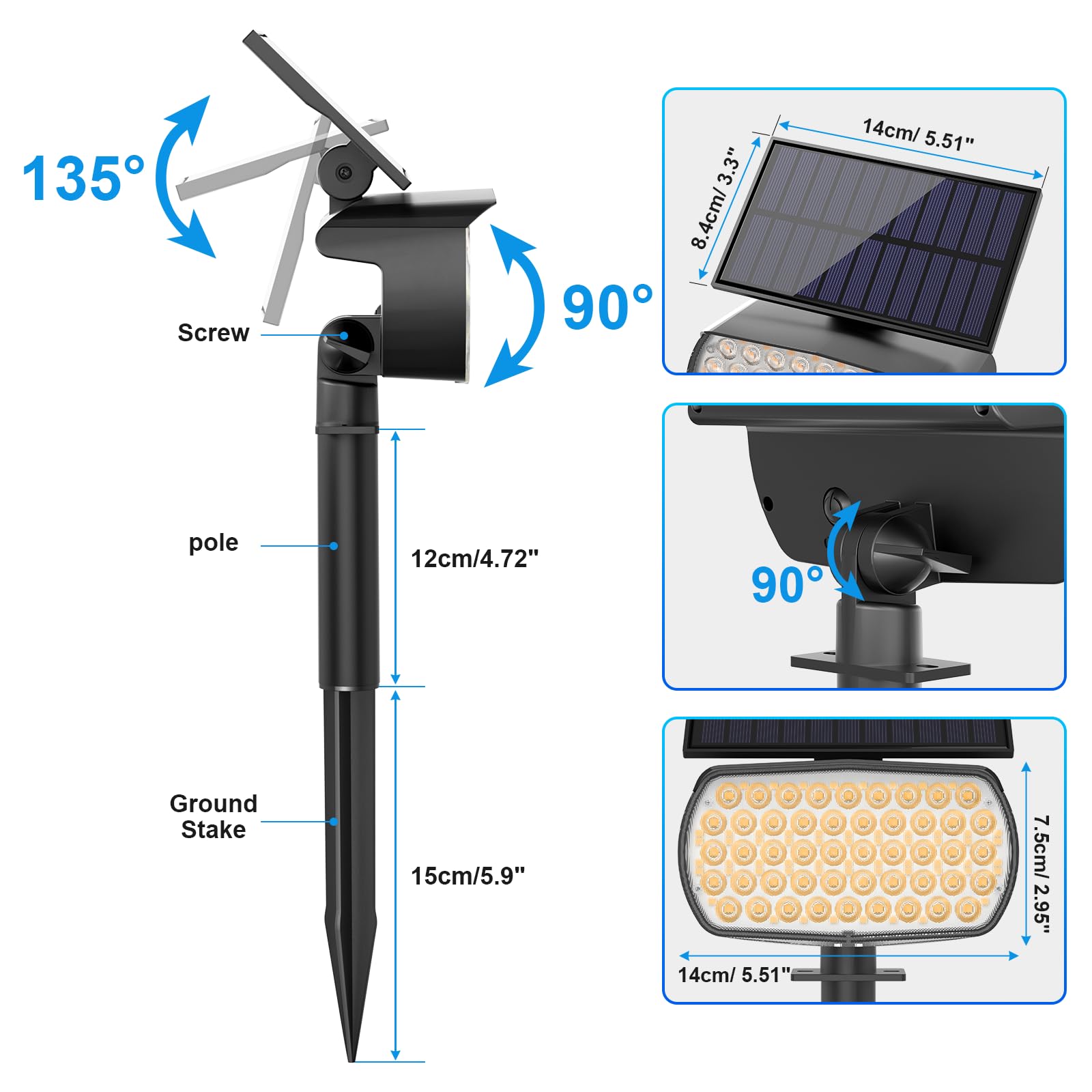 135°

90°

Screw

pole

12cm/4.72"

Ground Stake

15cm/5.9"

14cm/ 5.51"

8.4cm/ 3.3"

90°

7.5cm/ 2.95"

14cm/ 5.51"