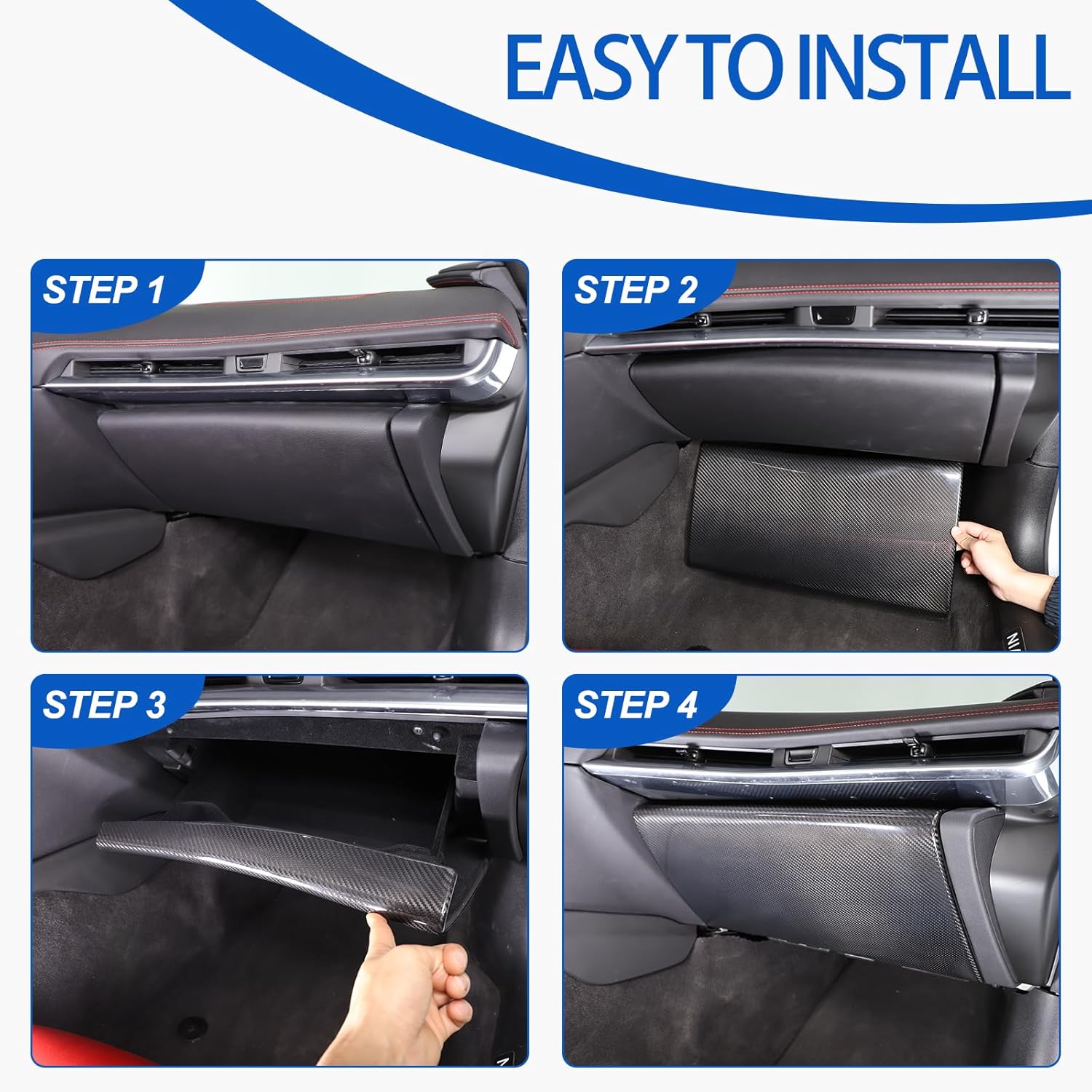 EASY TO INSTALL

STEP 1

STEP 2

STEP 3

STEP 4