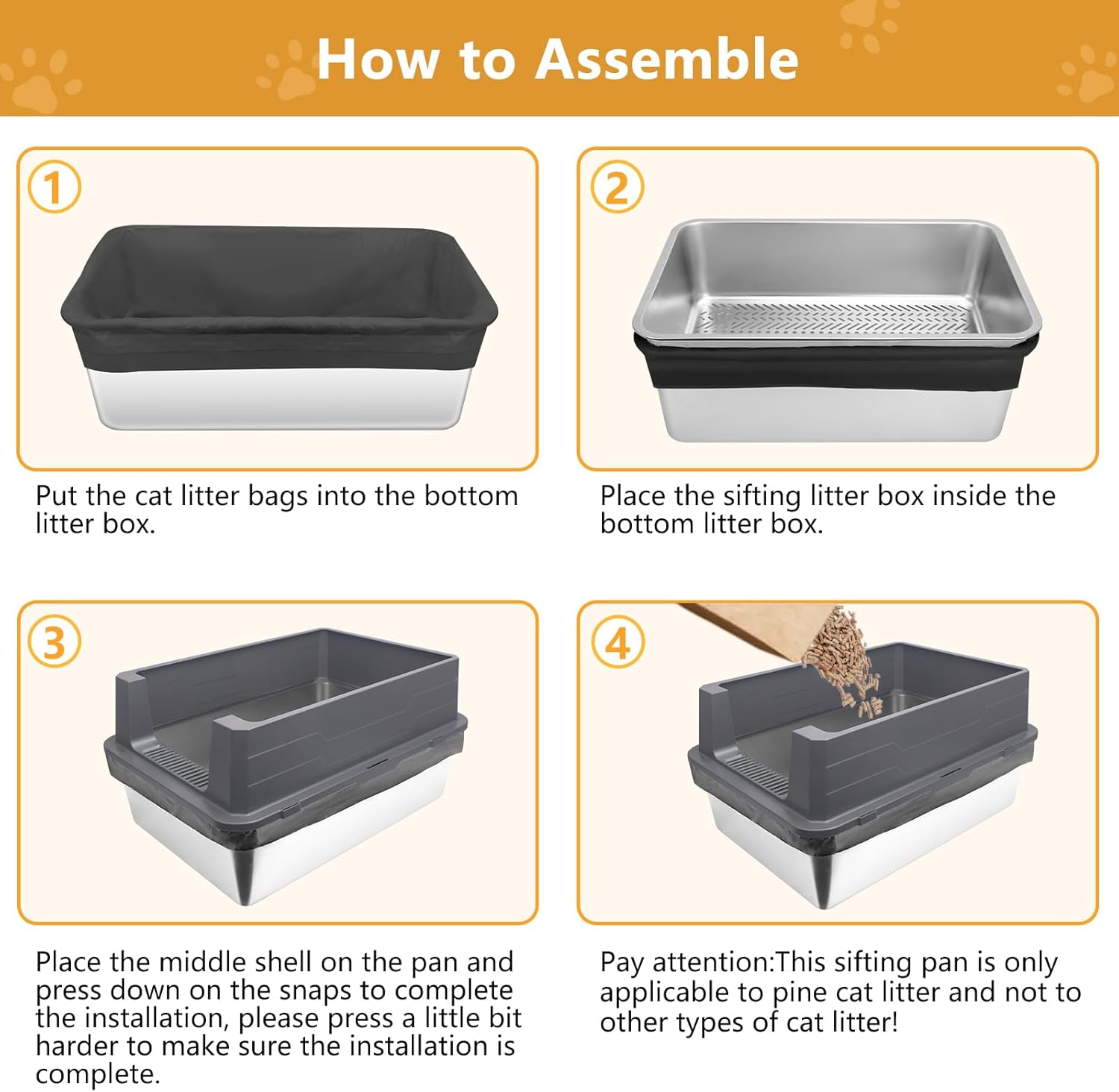 How to Assemble

1

Put the cat litter bags into the bottom litter box.

2

Place the sifting litter box inside the bottom litter box.

3

Place the middle shell on the pan and press down on the snaps to complete the installation, please press a little bit harder to make sure the installation is complete.

4

Pay attention:This sifting pan is only applicable to pine cat litter and not to other types of cat litter!