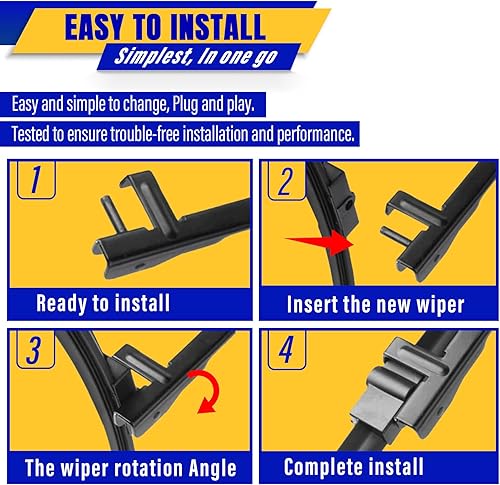 EASY TO INSTALL
Simplest, In one go

Easy and simple to change, Plug and play.

Tested to ensure trouble-free installation and performance.

1
Ready to install

2
Insert the new wiper

3
The wiper rotation Angle

4
Complete install