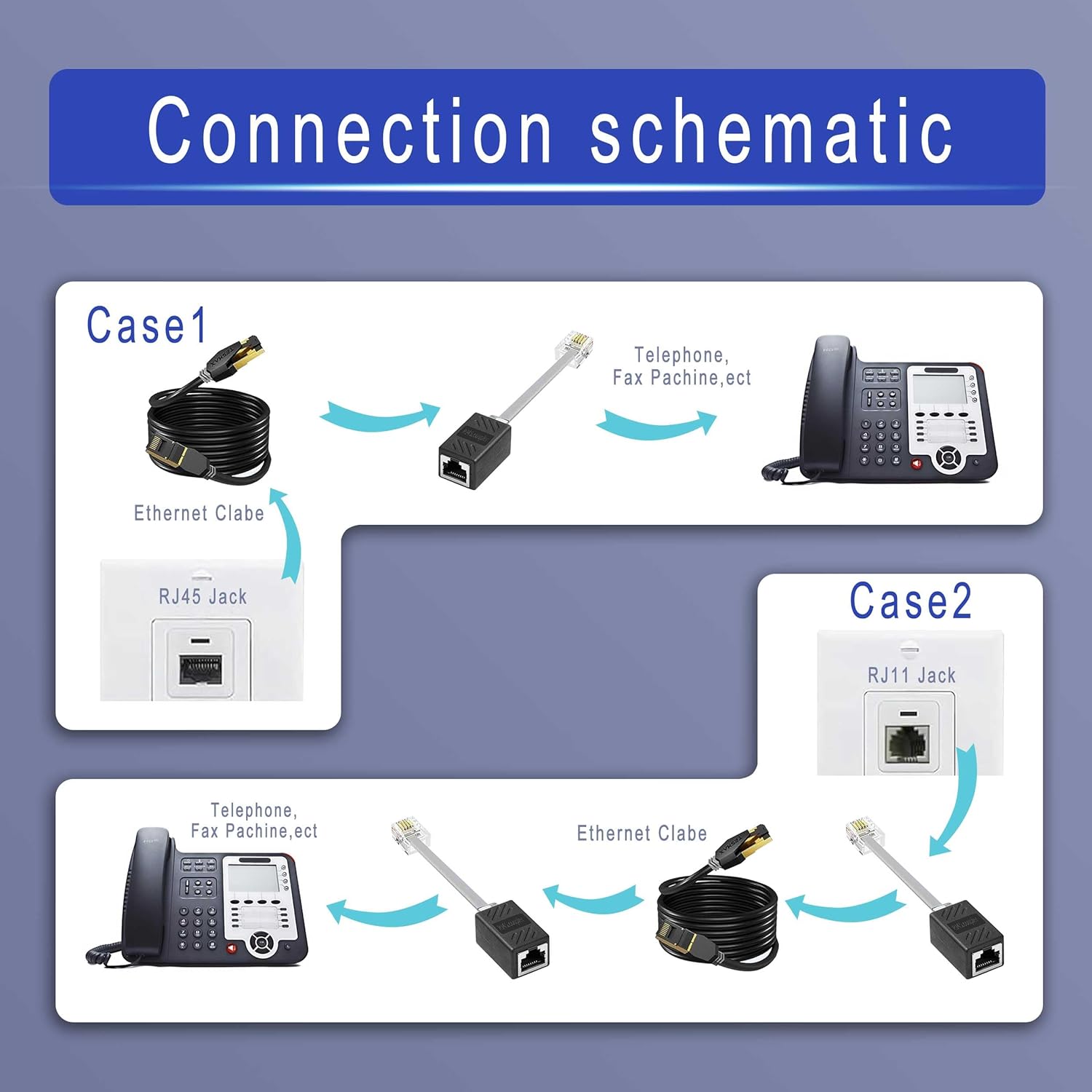 Connection schematic

Case1

Telephone, Fax Pachine,ect

Ethernet Clabe

RJ45 Jack

Case2

RJ11 Jack

Telephone, Fax Pachine,ect

Ethernet Clabe