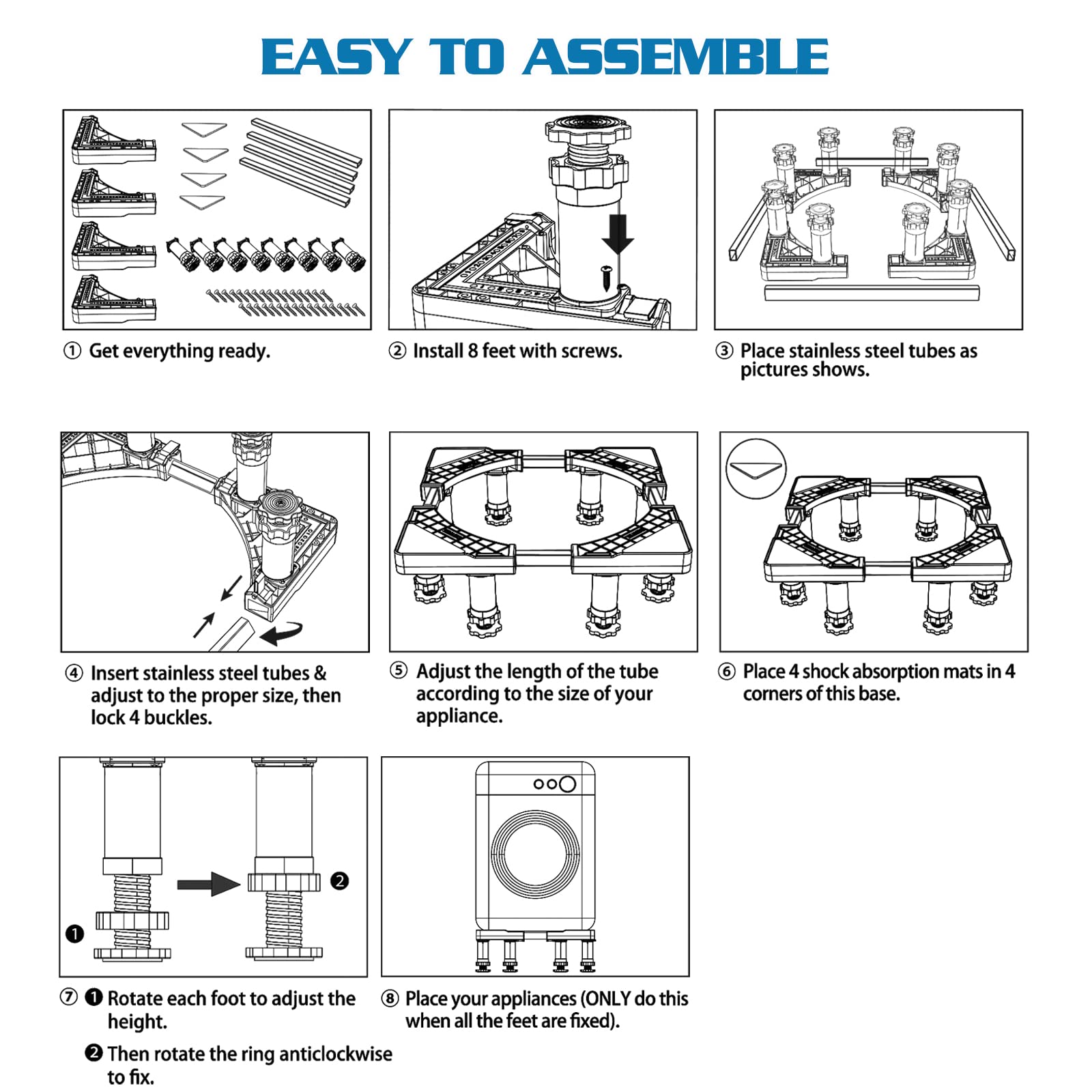 EASY TO ASSEMBLE

① Get everything ready.

② Install 8 feet with screws.

③ Place stainless steel tubes as pictures shows.

④ Insert stainless steel tubes & adjust to the proper size, then lock 4 buckles.

⑤ Adjust the length of the tube according to the size of your appliance.

⑥ Place 4 shock absorption mats in 4 corners of this base.

❶

❷

⑦ ❶ Rotate each foot to adjust the height.

❷ Then rotate the ring anticlockwise to fix.

⑧ Place your appliances (ONLY do this when all the feet are fixed).