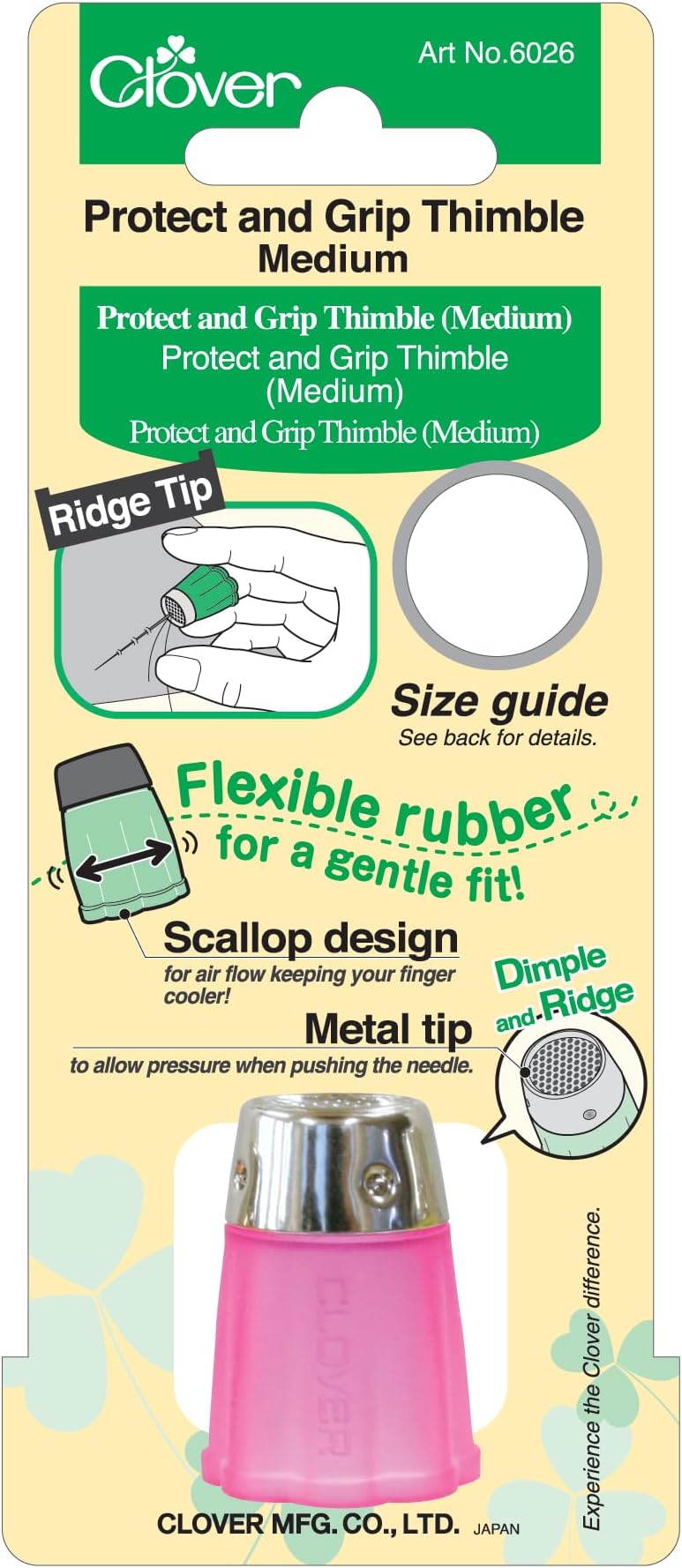 Clover

Art No.6026

Protect and Grip Thimble
Medium

Protect and Grip Thimble (Medium)
Protect and Grip Thimble (Medium)
Protect and Grip Thimble (Medium)

Ridge Tip

Size guide
See back for details.

Flexible rubber for a gentle fit!

Scallop design
for air flow keeping your finger cooler!

Dimple and Ridge

Metal tip
to allow pressure when pushing the needle.

CLOVER

Experience the Clover difference.

CLOVER MFG. CO., LTD. JAPAN