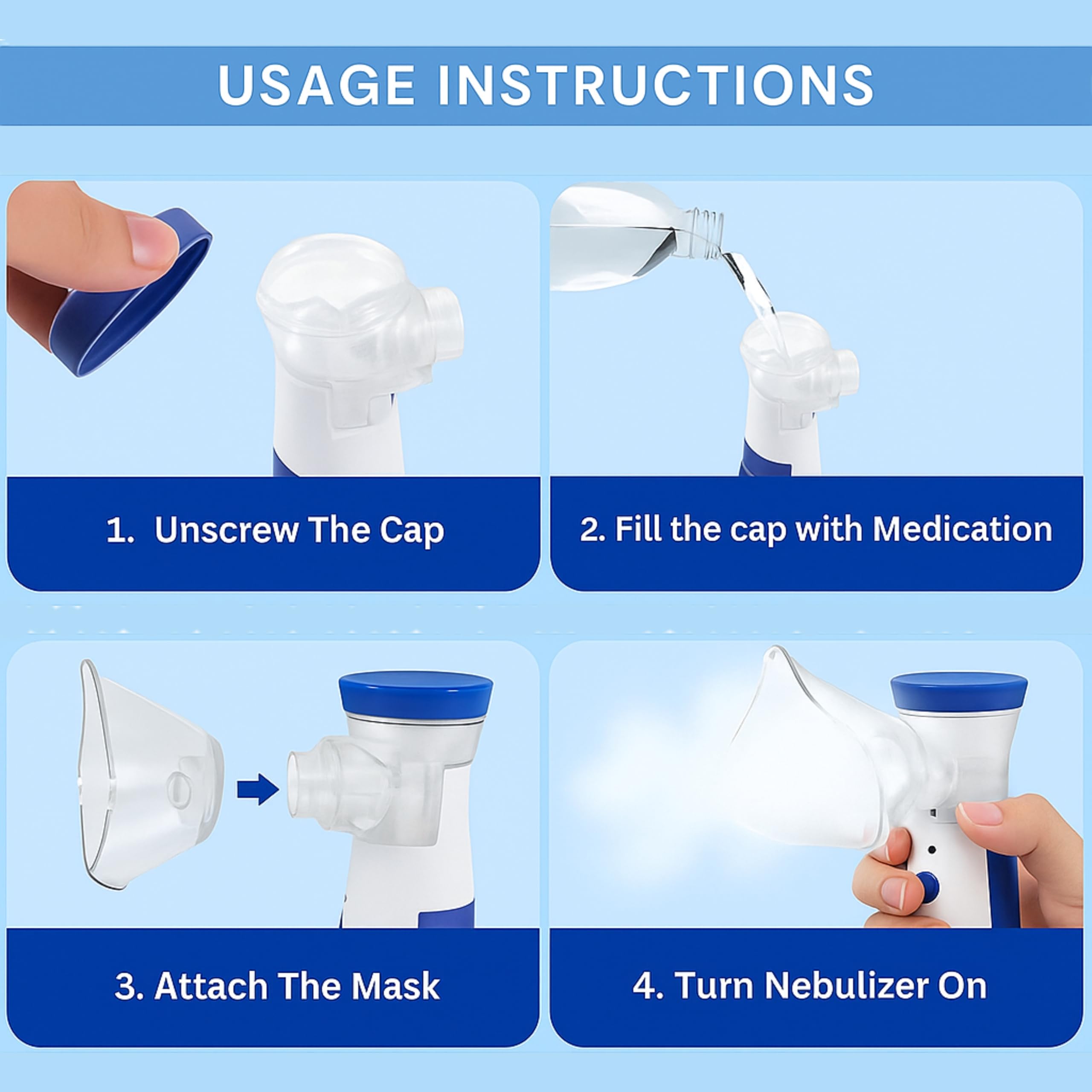 USAGE INSTRUCTIONS

1. Unscrew The Cap

2. Fill the cap with Medication

3. Attach The Mask

4. Turn Nebulizer On