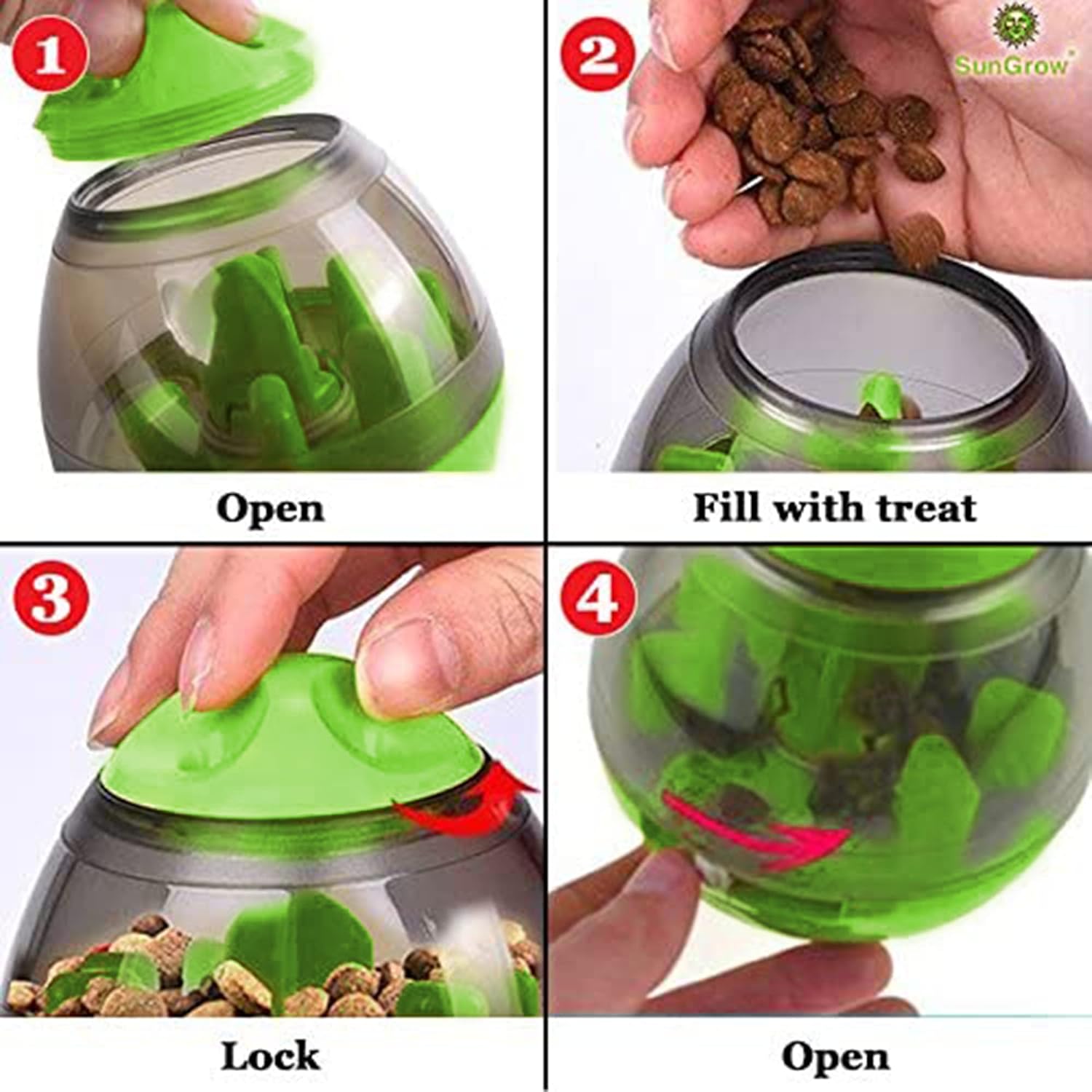 1
Open

2
SunGrow®
Fill with treat

3
Lock

4
Open