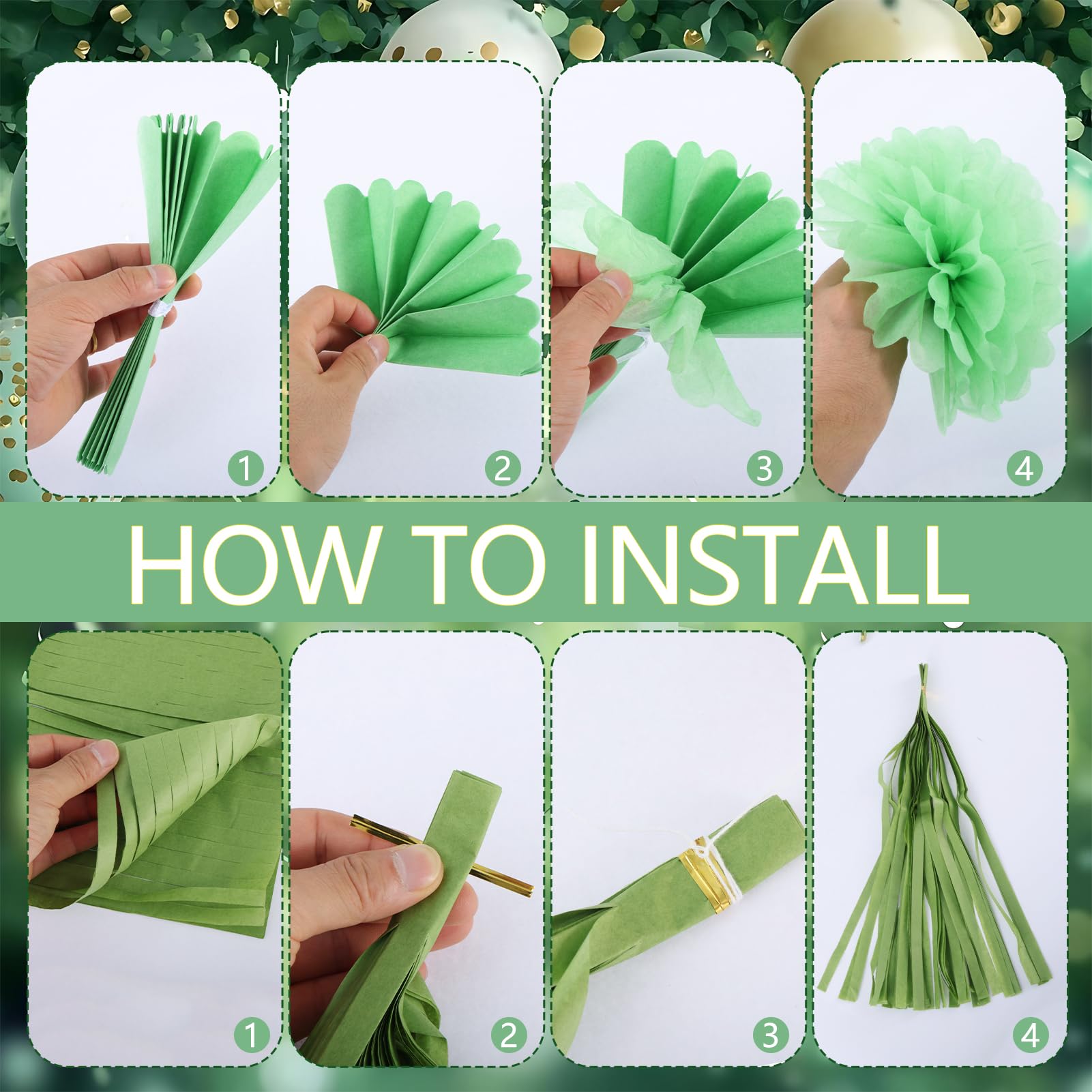 1
2
3
4

HOW TO INSTALL

1
2
3
4