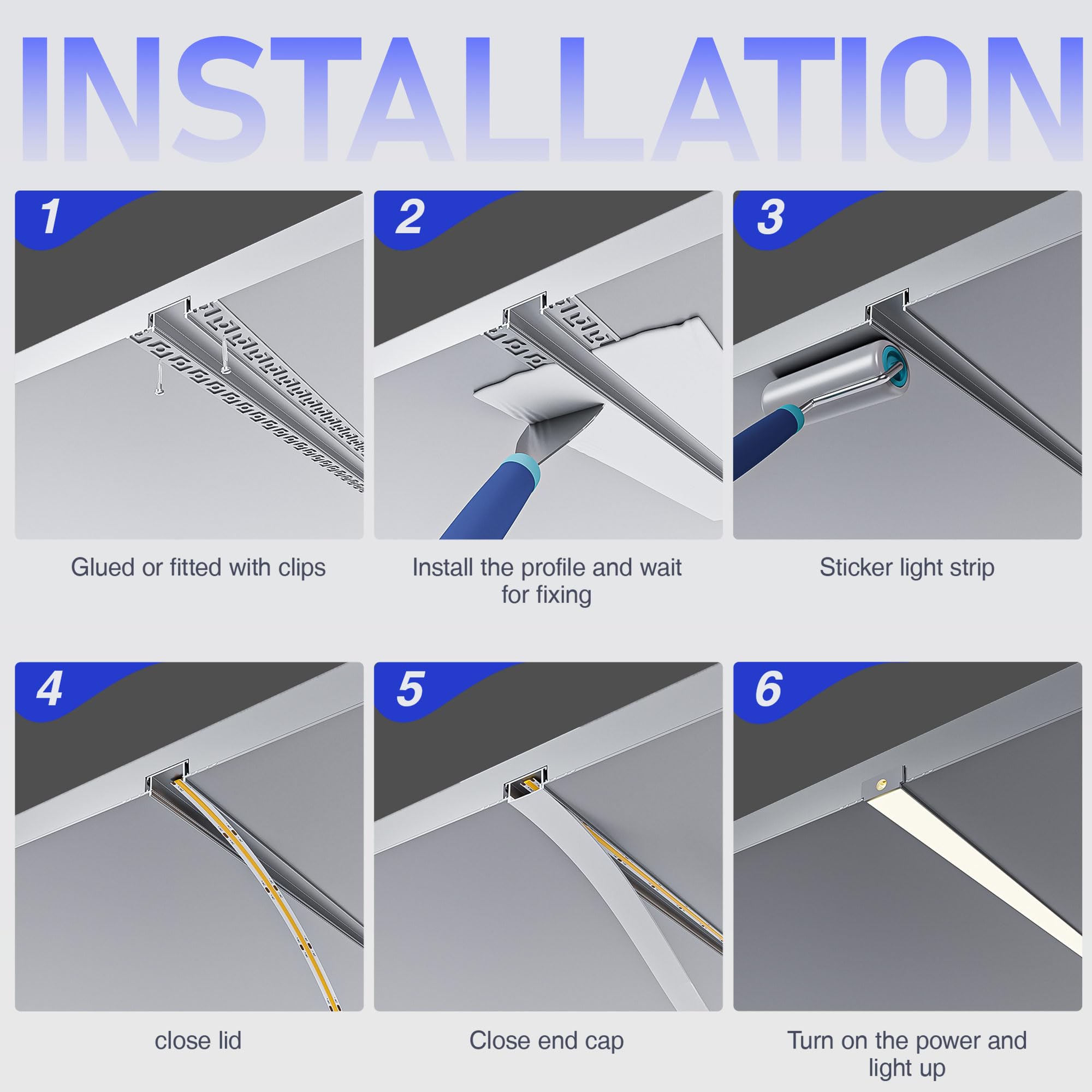 INSTALLATION

1

Glued or fitted with clips

2

Install the profile and wait for fixing

3

Sticker light strip

4

close lid

5

Close end cap

6

Turn on the power and light up