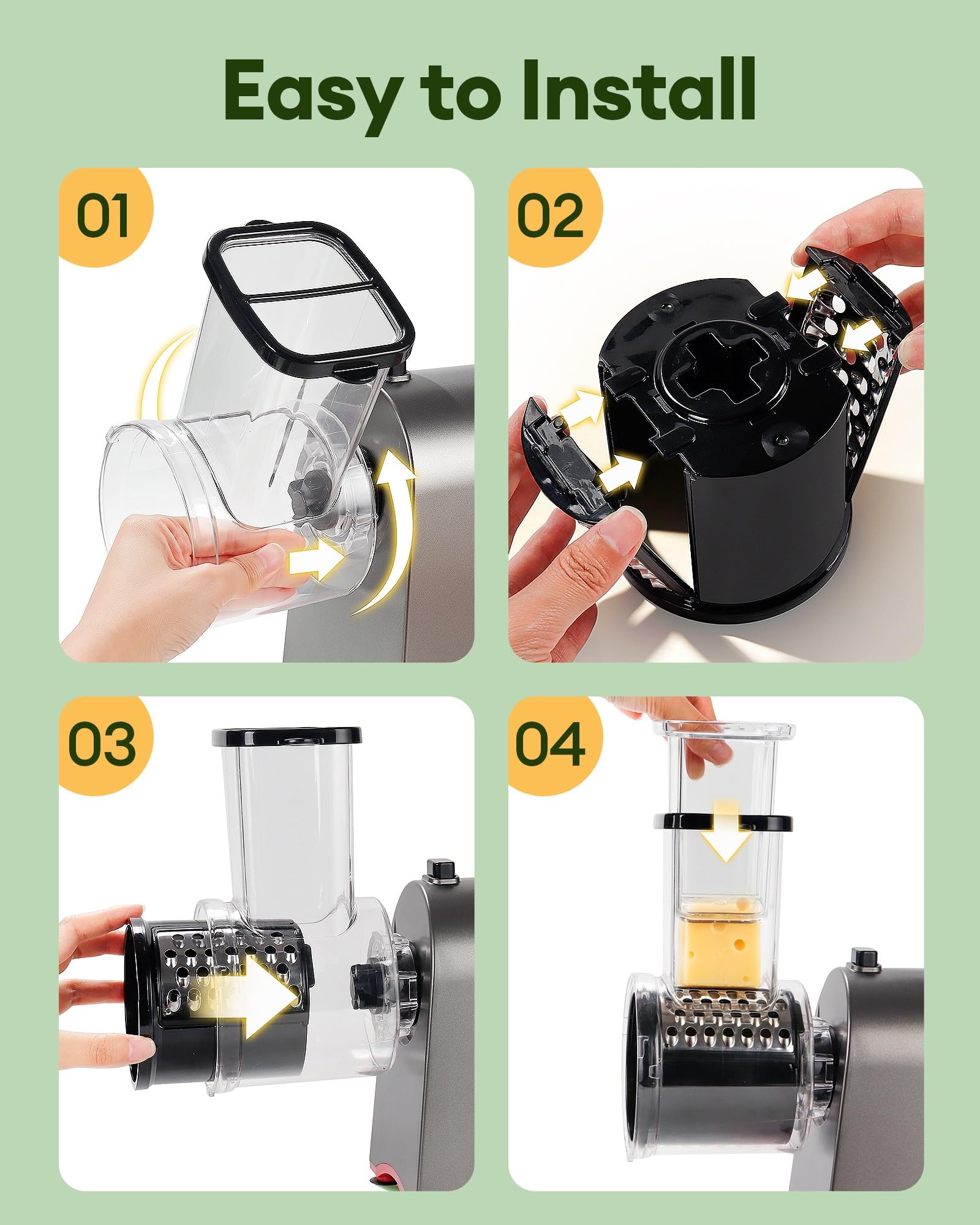 Easy to Install

01

02

03

04