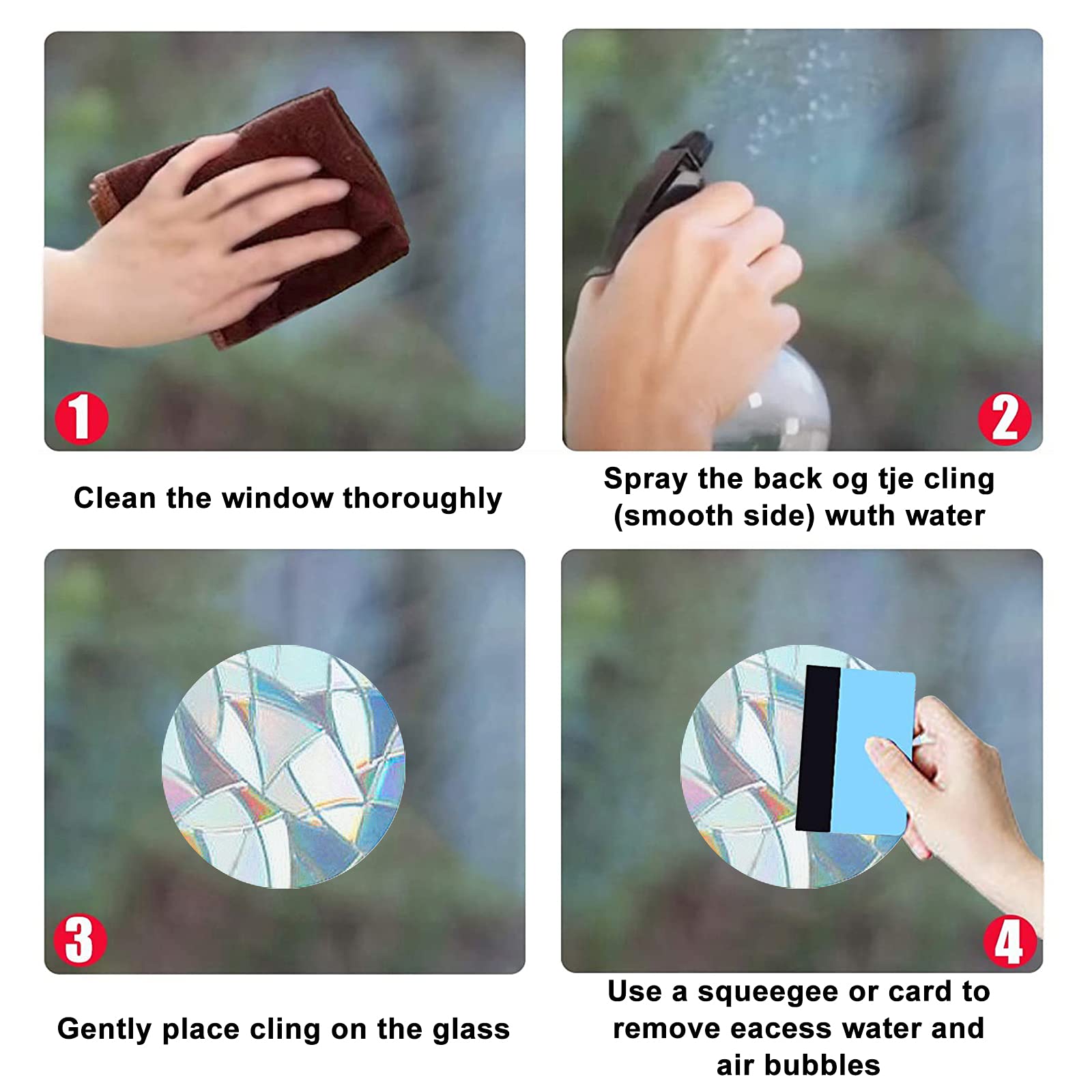 1

Clean the window thoroughly

2

Spray the back og tje cling (smooth side) wuth water

3

Gently place cling on the glass

4

Use a squeegee or card to remove eacess water and air bubbles