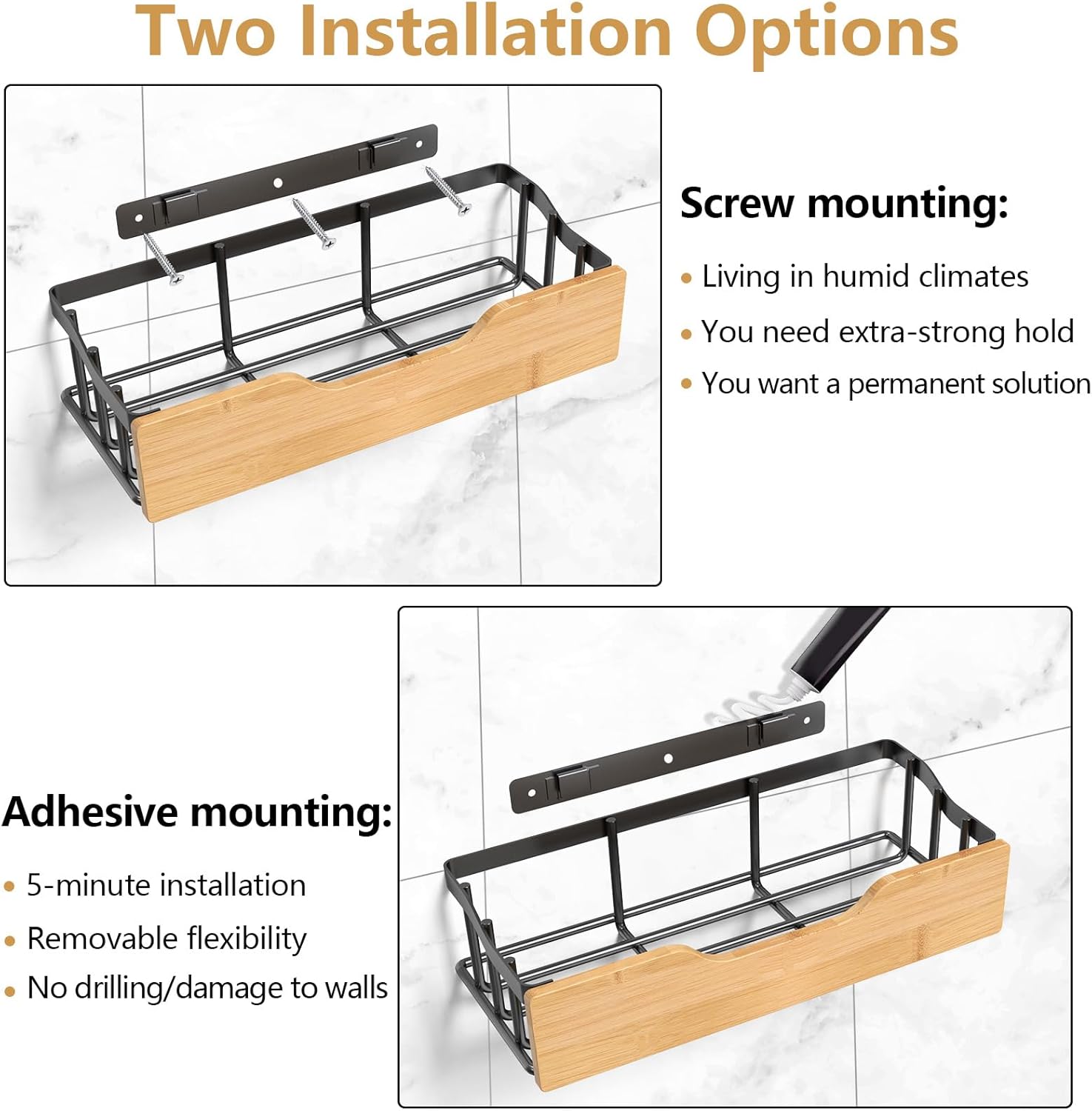 Two Installation Options

Screw mounting:

• Living in humid climates
• You need extra-strong hold
• You want a permanent solution

Adhesive mounting:

• 5-minute installation
• Removable flexibility
• No drilling/damage to walls