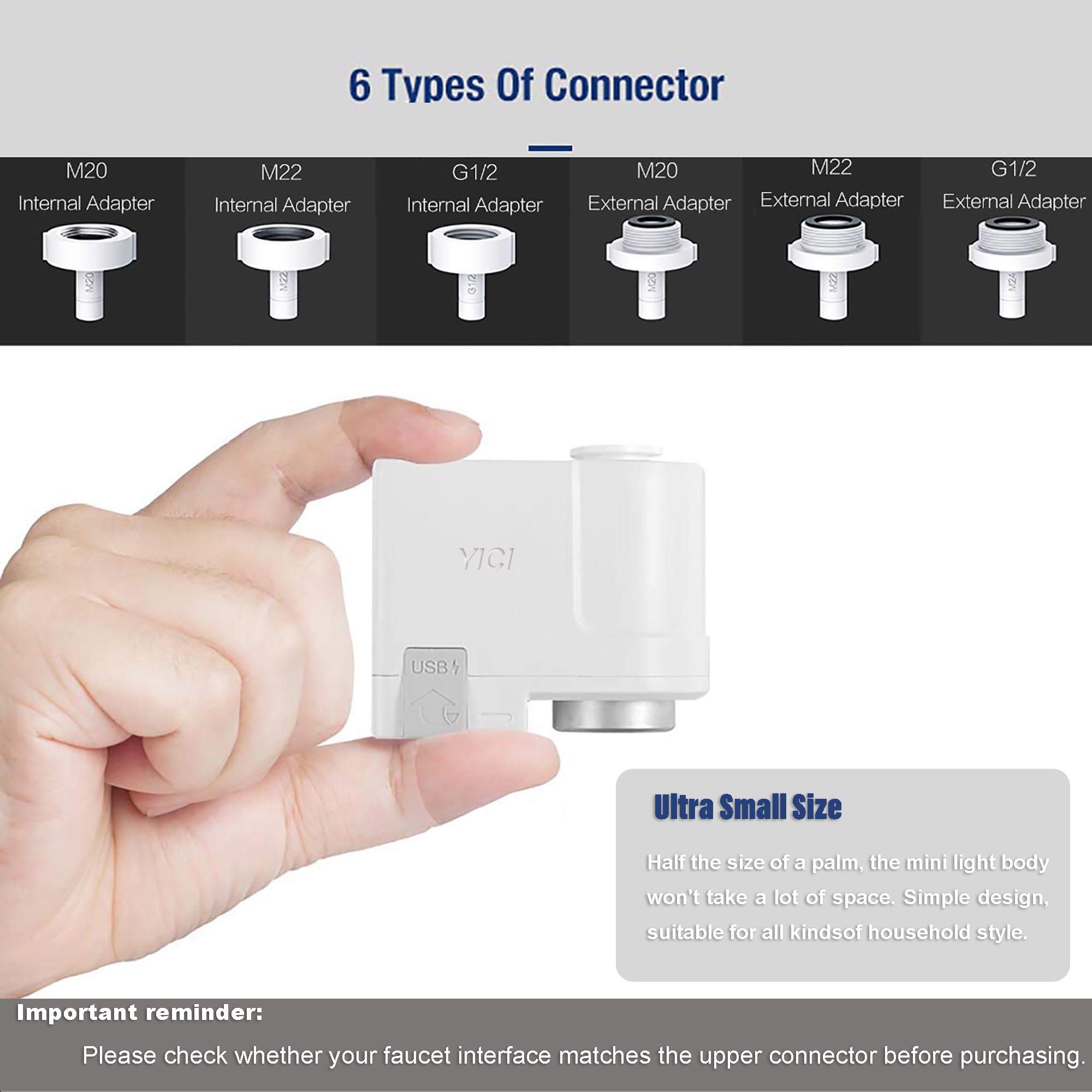 6 Types Of Connector

M20
Internal Adapter

M20

M22
Internal Adapter

M22

G1/2
Internal Adapter

G1/2

M20
External Adapter

M20

M22
External Adapter

M22

G1/2
External Adapter

M24

YICI

USB

Ultra Small Size

Half the size of a palm, the mini light body won't take a lot of space. Simple design, suitable for all kindsof household style.

Important reminder:

Please check whether your faucet interface matches the upper connector before purchasing.