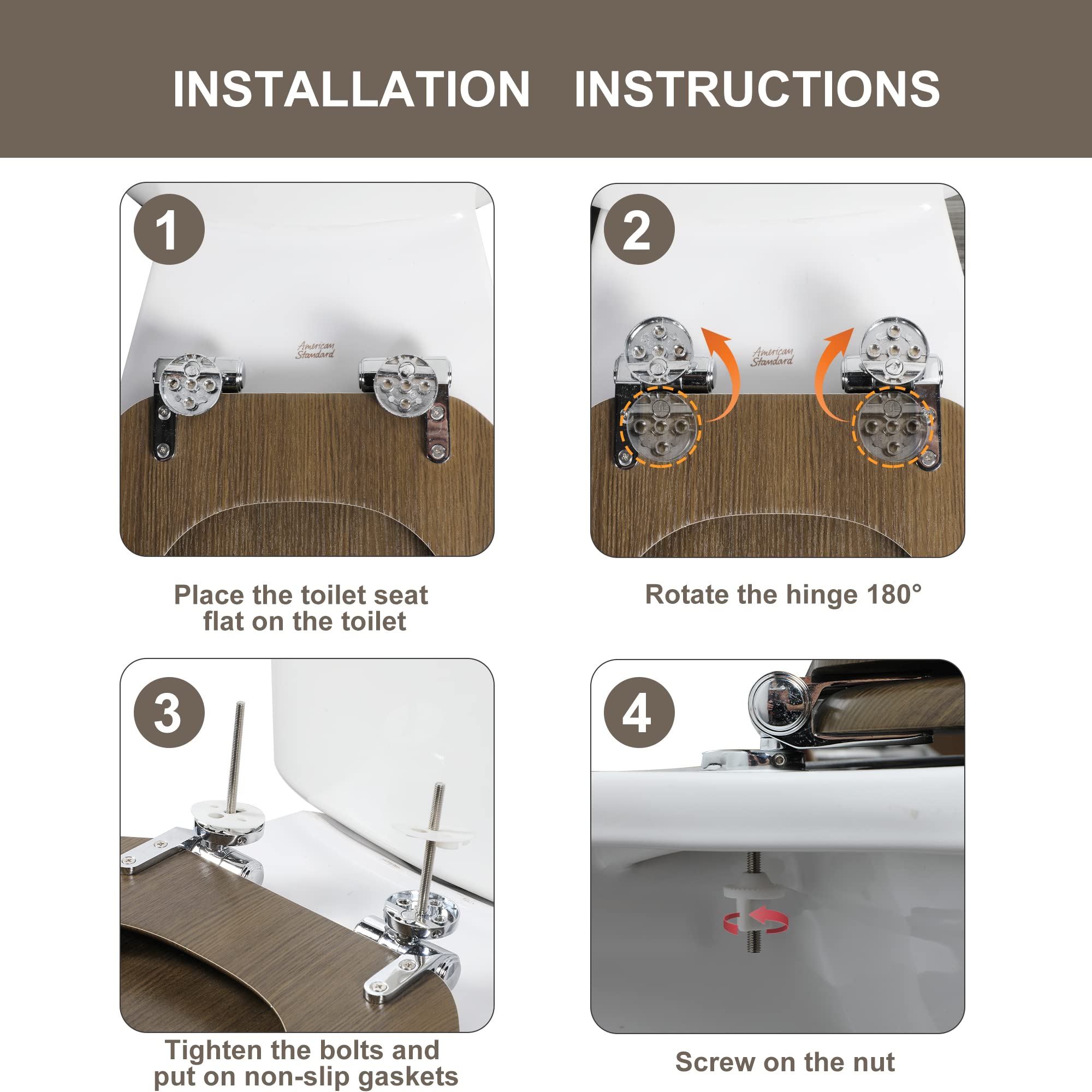 INSTALLATION INSTRUCTIONS

1

American Standard

Place the toilet seat flat on the toilet

2

American Standard

Rotate the hinge 180°

3

Tighten the bolts and put on non-slip gaskets

4

Screw on the nut