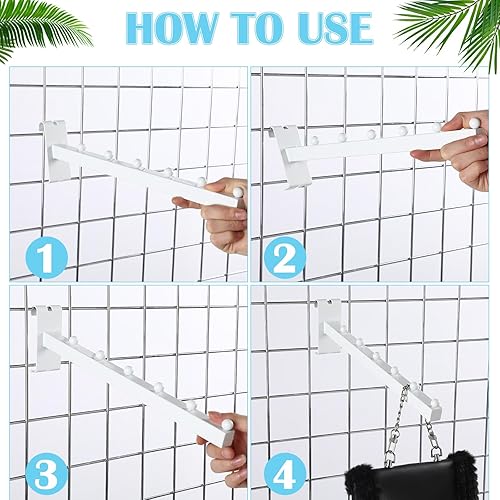 HOW TO USE

1

2

3

4