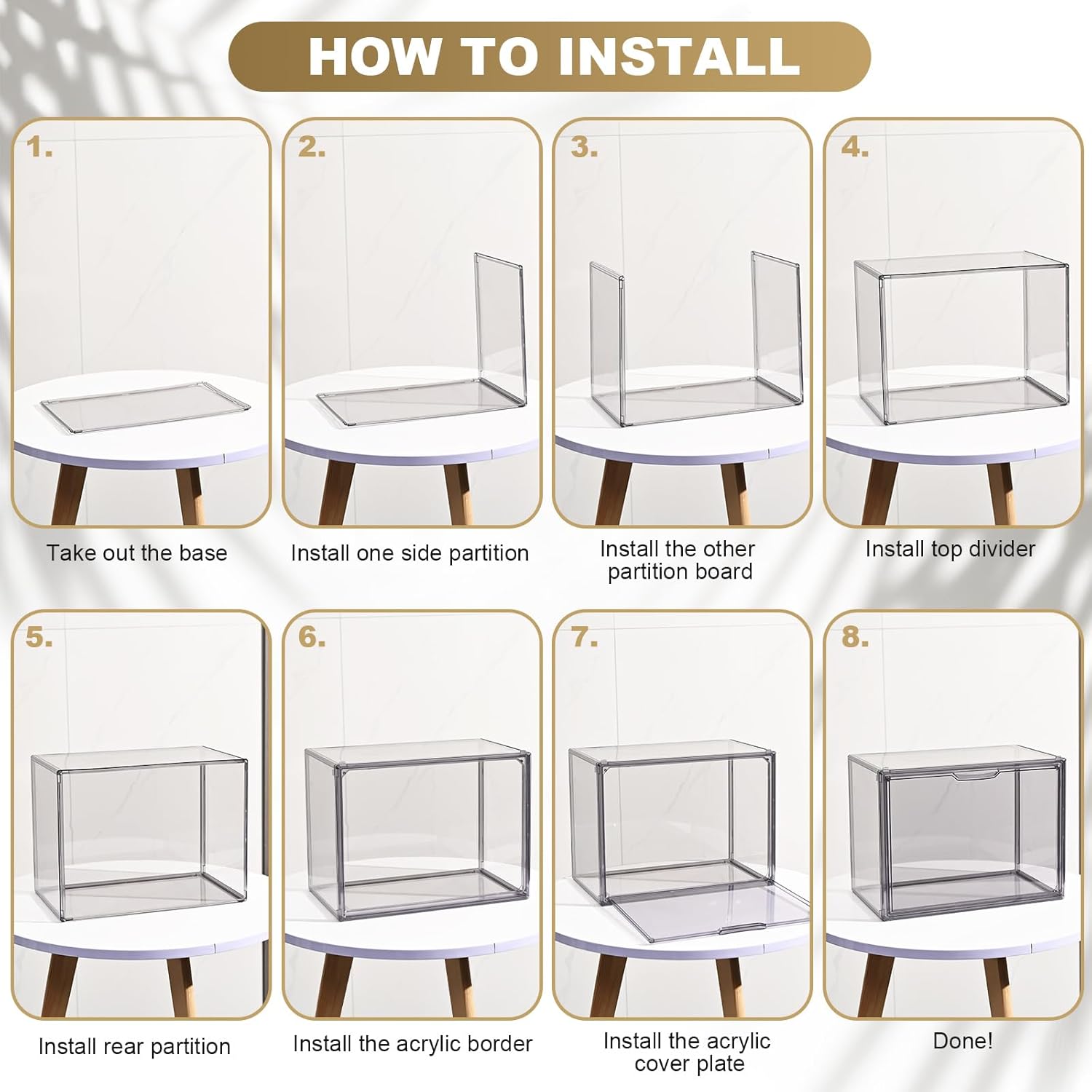 HOW TO INSTALL

1.

Take out the base

2.

Install one side partition

3.

Install the other partition board

4.

Install top divider

5.

Install rear partition

6.

Install the acrylic border

7.

Install the acrylic cover plate

8.

Done!