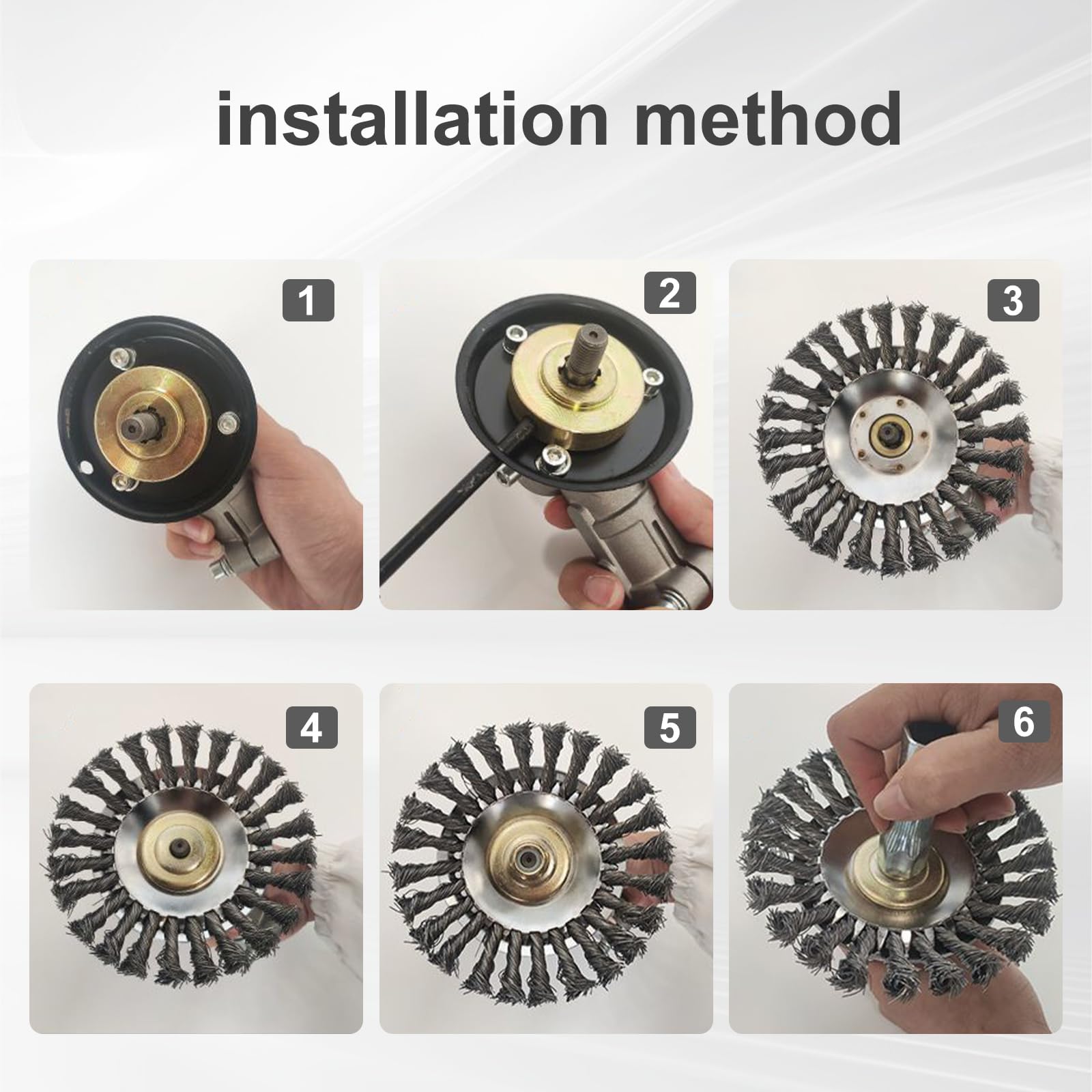 installation method

1

2

3

4

5

6