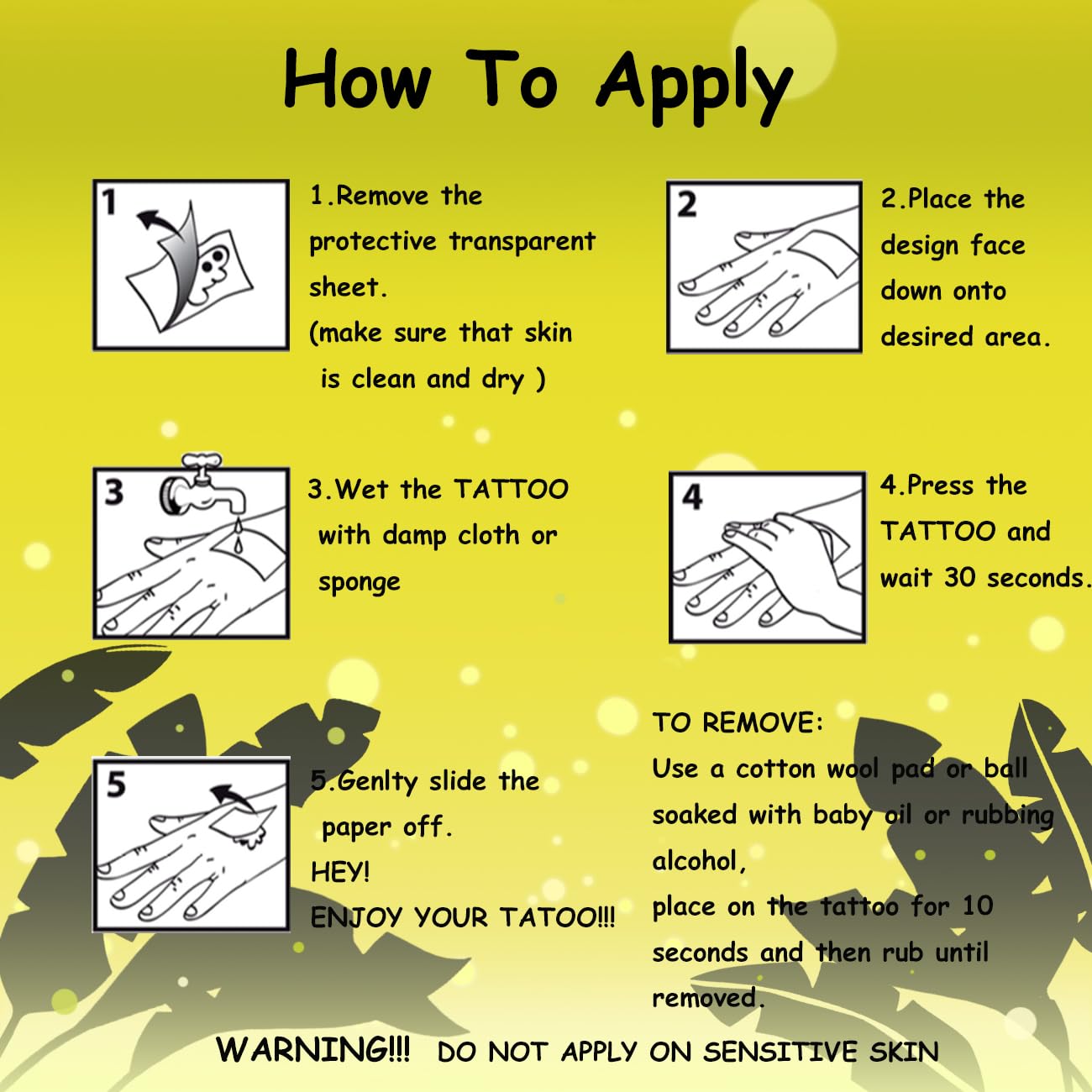 How To Apply

1

1.Remove the protective transparent sheet.
(make sure that skin is clean and dry )

2

2.Place the design face down onto desired area.

3

3.Wet the TATTOO with damp cloth or sponge

4

4.Press the TATTOO and wait 30 seconds.

5

5.Genlty slide the paper off.
HEY!
ENJOY YOUR TATOO!!!

TO REMOVE:
Use a cotton wool pad or ball soaked with baby oil or rubbing alcohol,
place on the tattoo for 10 seconds and then rub until removed.

WARNING!!! DO NOT APPLY ON SENSITIVE SKIN