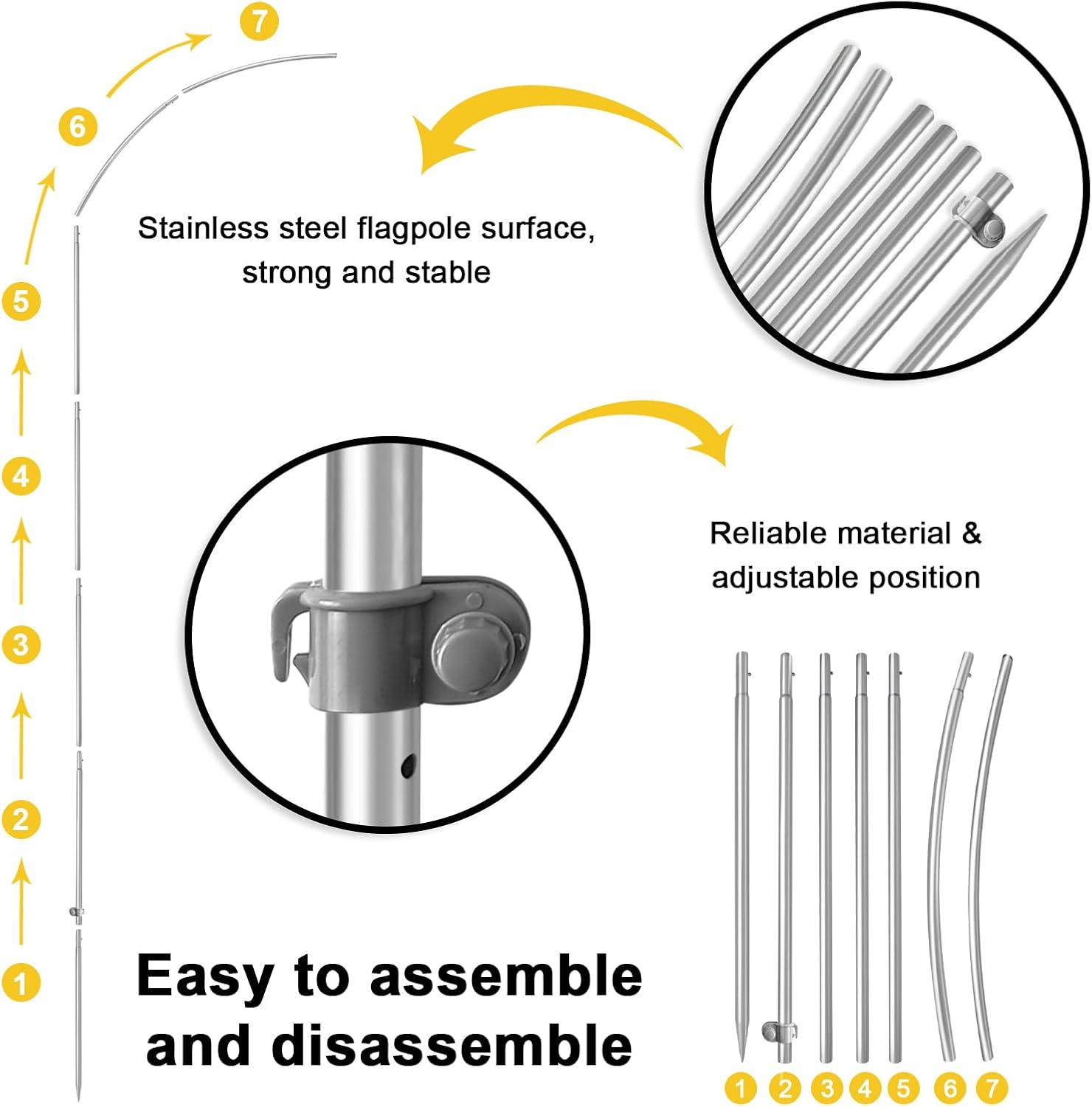 7

6

5

4

3

2

1

Stainless steel flagpole surface, strong and stable

Reliable material & adjustable position

Easy to assemble and disassemble

1 2 3 4 5 6 7