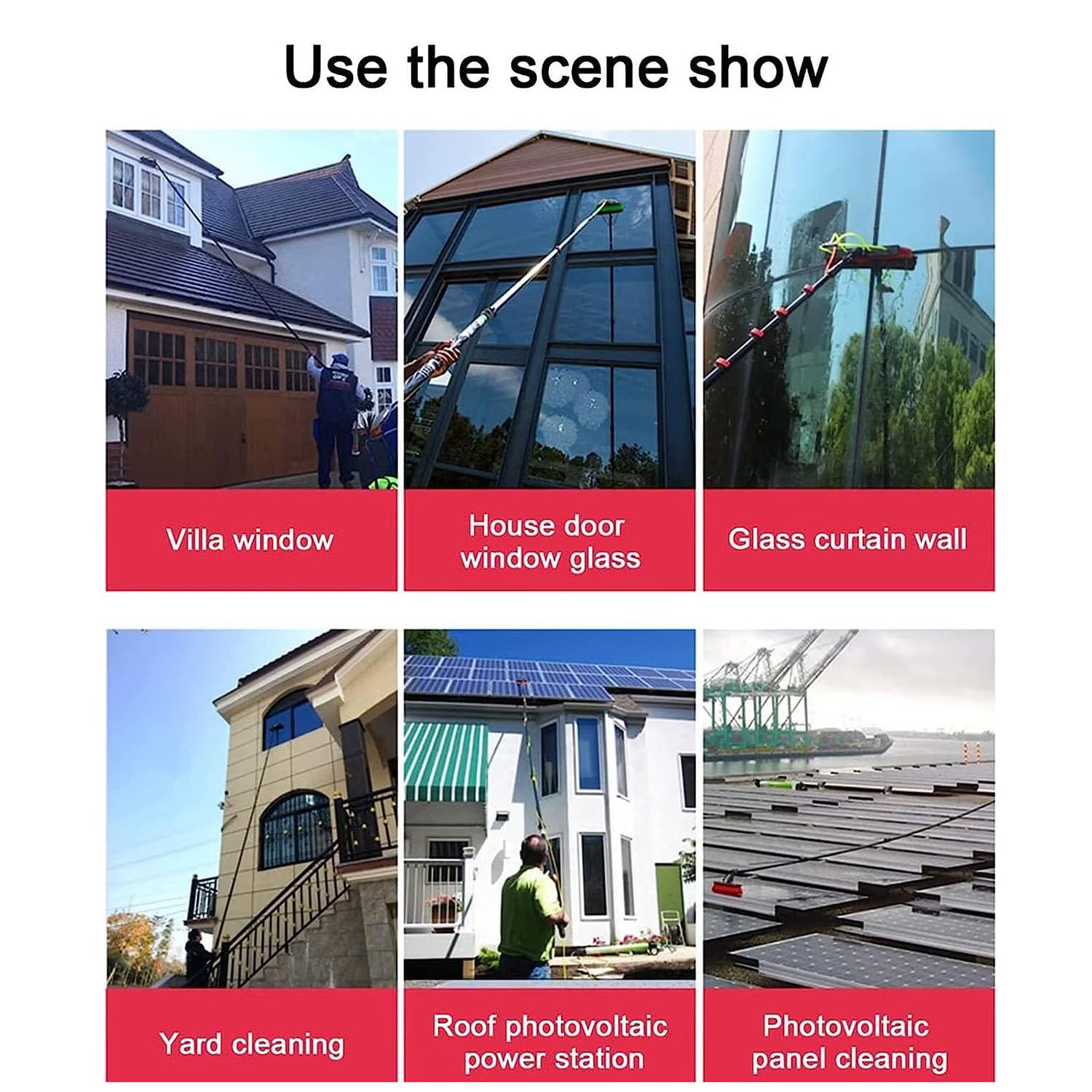 Use the scene show

Villa window

House door window glass

Glass curtain wall

Yard cleaning

Roof photovoltaic power station

Photovoltaic panel cleaning