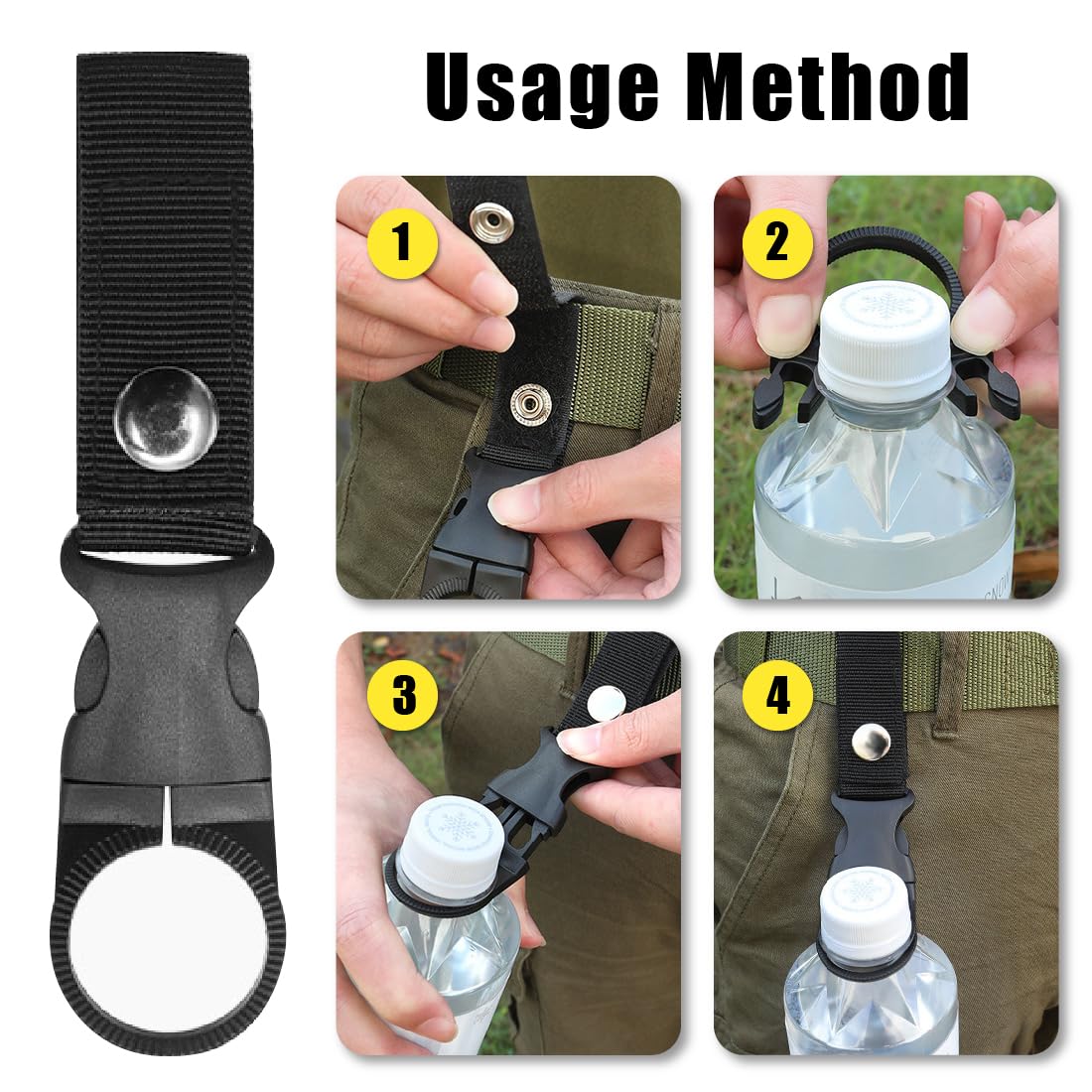 Usage Method

1

2

3

4