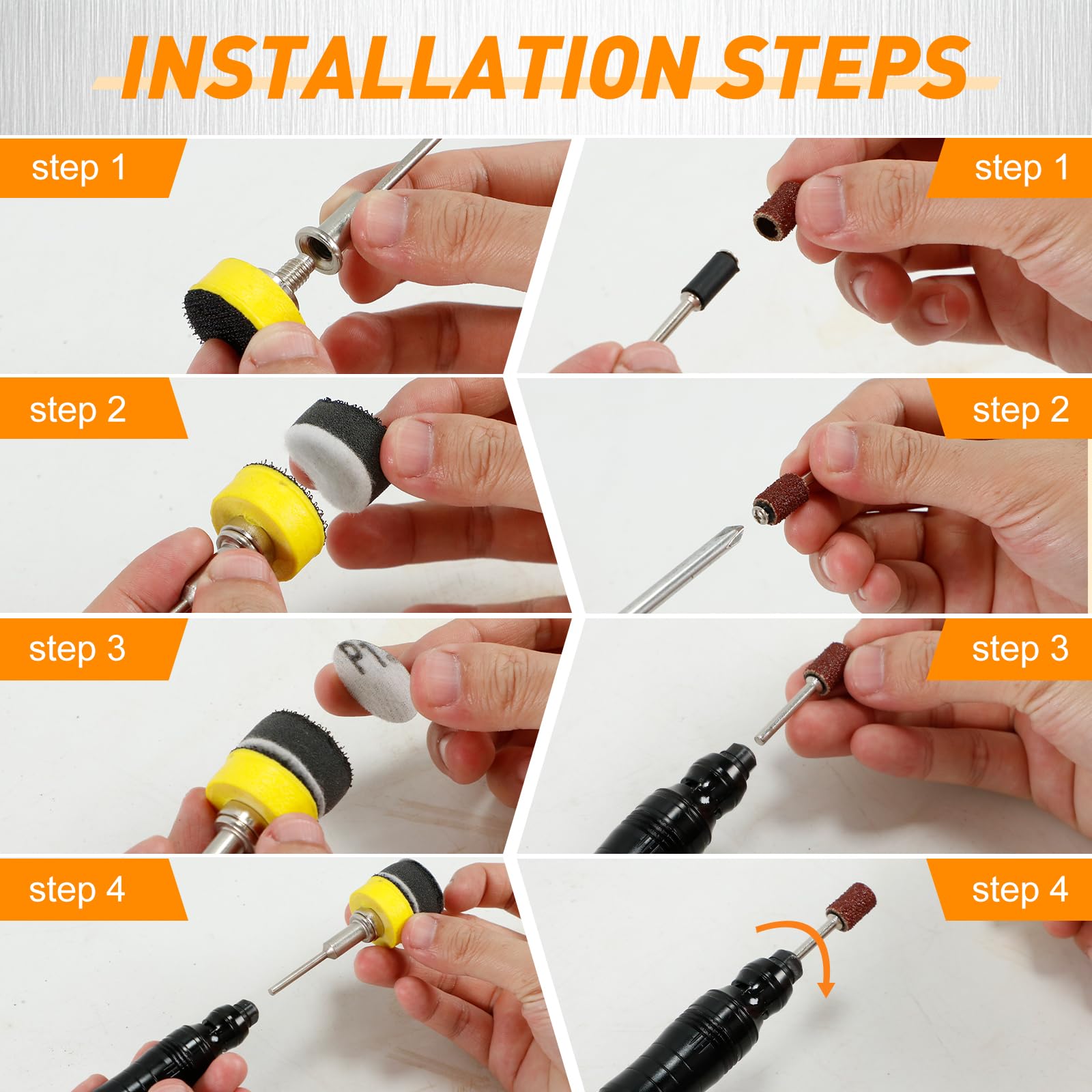 INSTALLATION STEPS

step 1

step 2

step 3

step 4

step 1

step 2

step 3

step 4