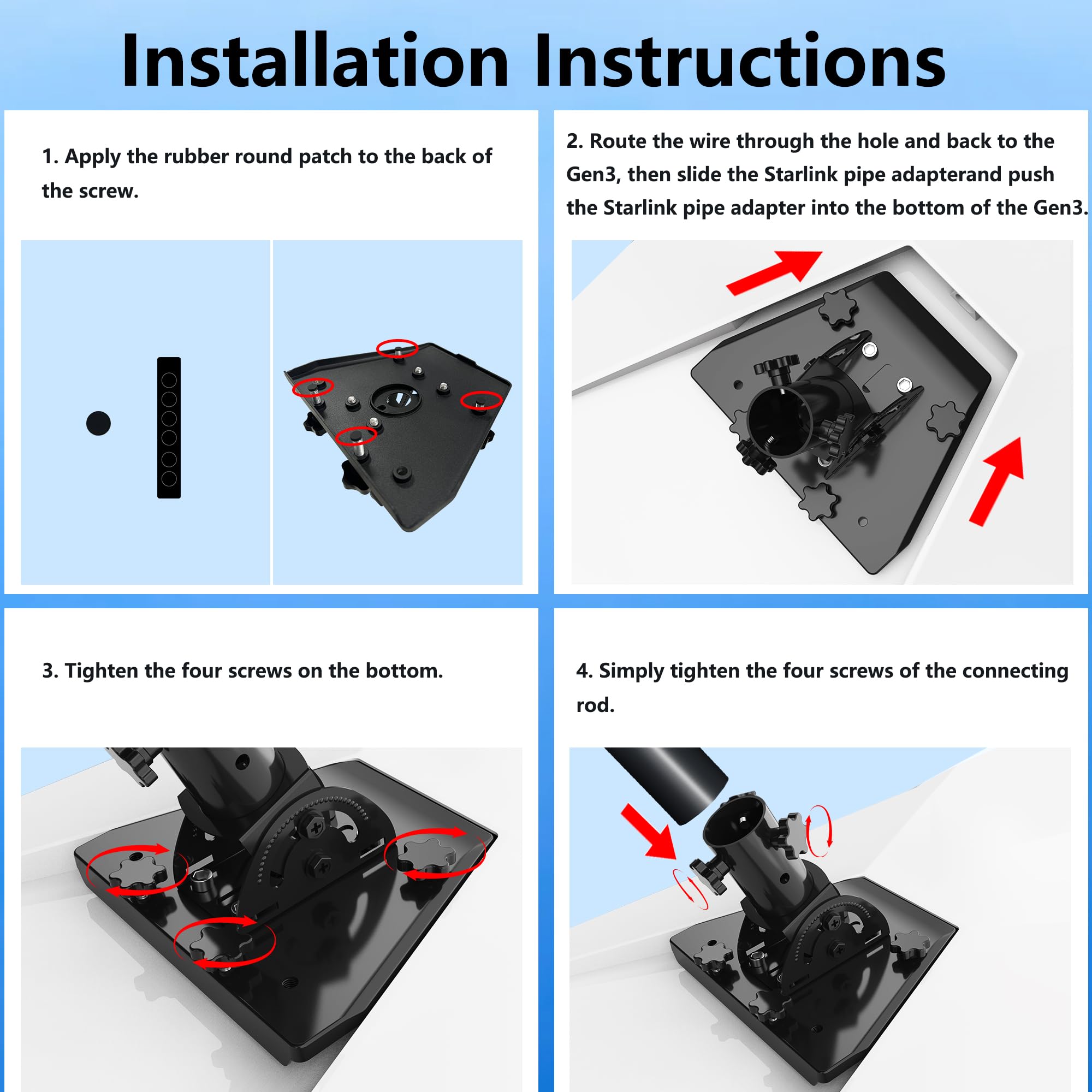 Installation Instructions

1. Apply the rubber round patch to the back of the screw.

2. Route the wire through the hole and back to the Gen3, then slide the Starlink pipe adapterand push the Starlink pipe adapter into the bottom of the Gen3.

3. Tighten the four screws on the bottom.

4. Simply tighten the four screws of the connecting rod.