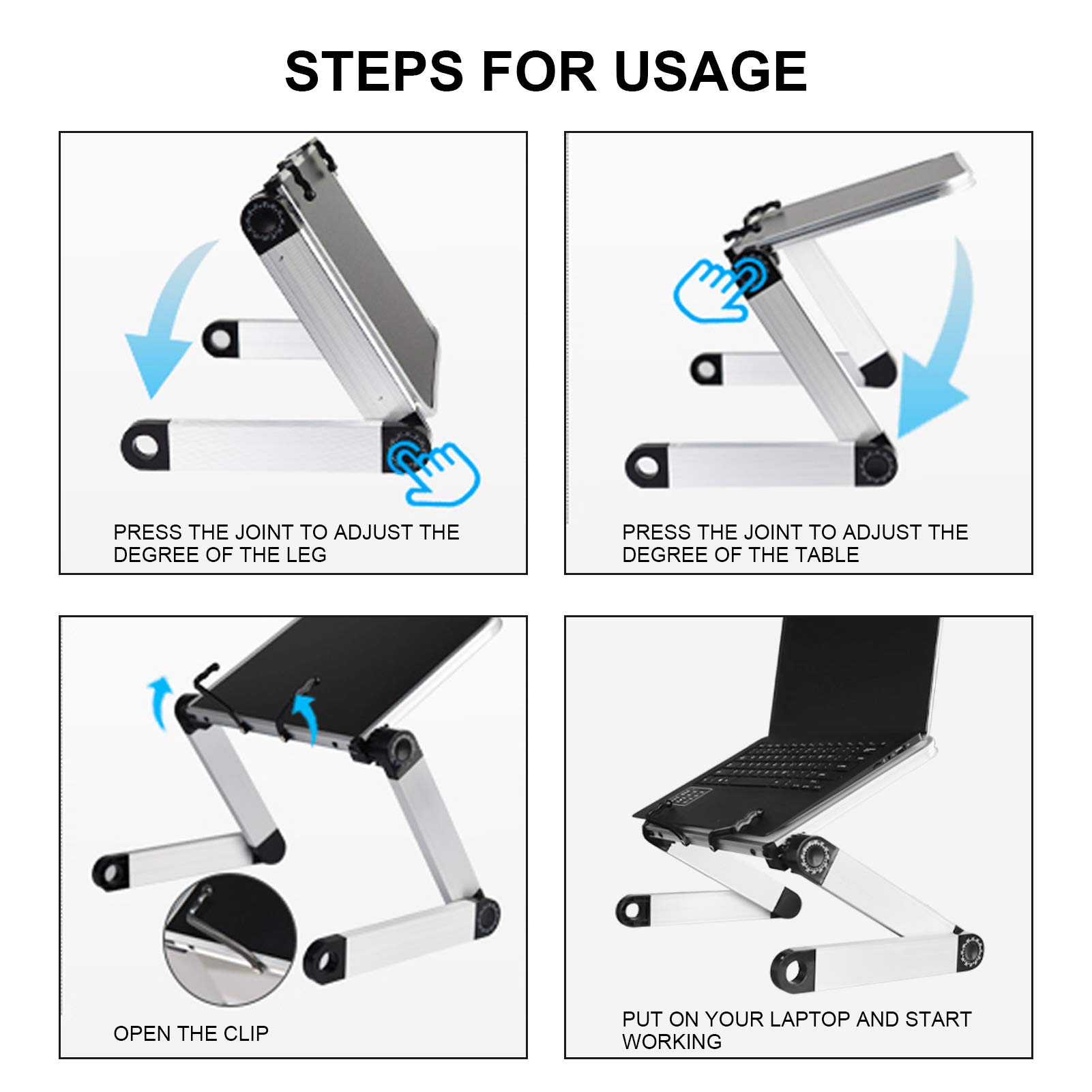 STEPS FOR USAGE

PRESS THE JOINT TO ADJUST THE DEGREE OF THE LEG

PRESS THE JOINT TO ADJUST THE DEGREE OF THE TABLE

OPEN THE CLIP

PUT ON YOUR LAPTOP AND START WORKING