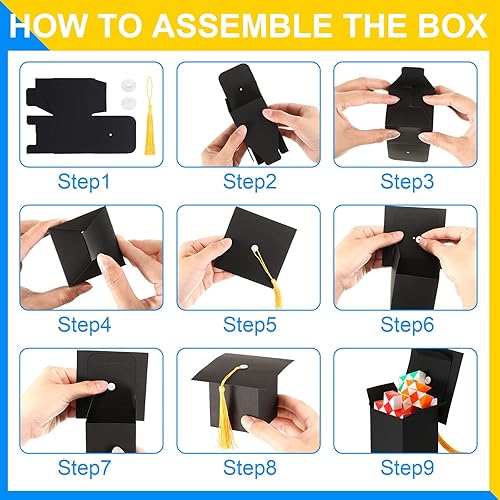 HOW TO ASSEMBLE THE BOX

Step1

Step2

Step3

Step4

Step5

Step6

Step7

Step8

Step9