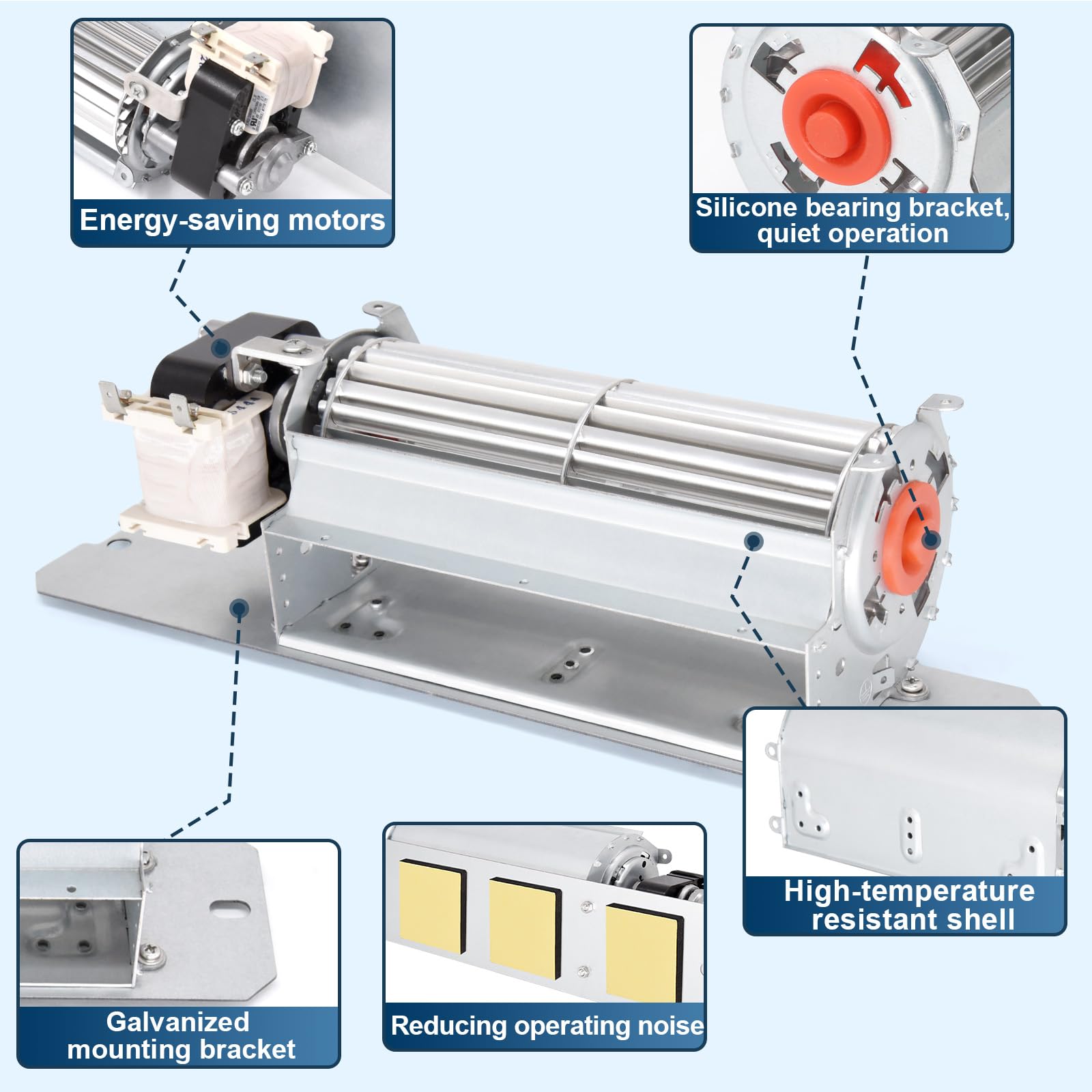 Energy-saving motors

Silicone bearing bracket, quiet operation

High-temperature resistant shell

Galvanized mounting bracket

Reducing operating noise