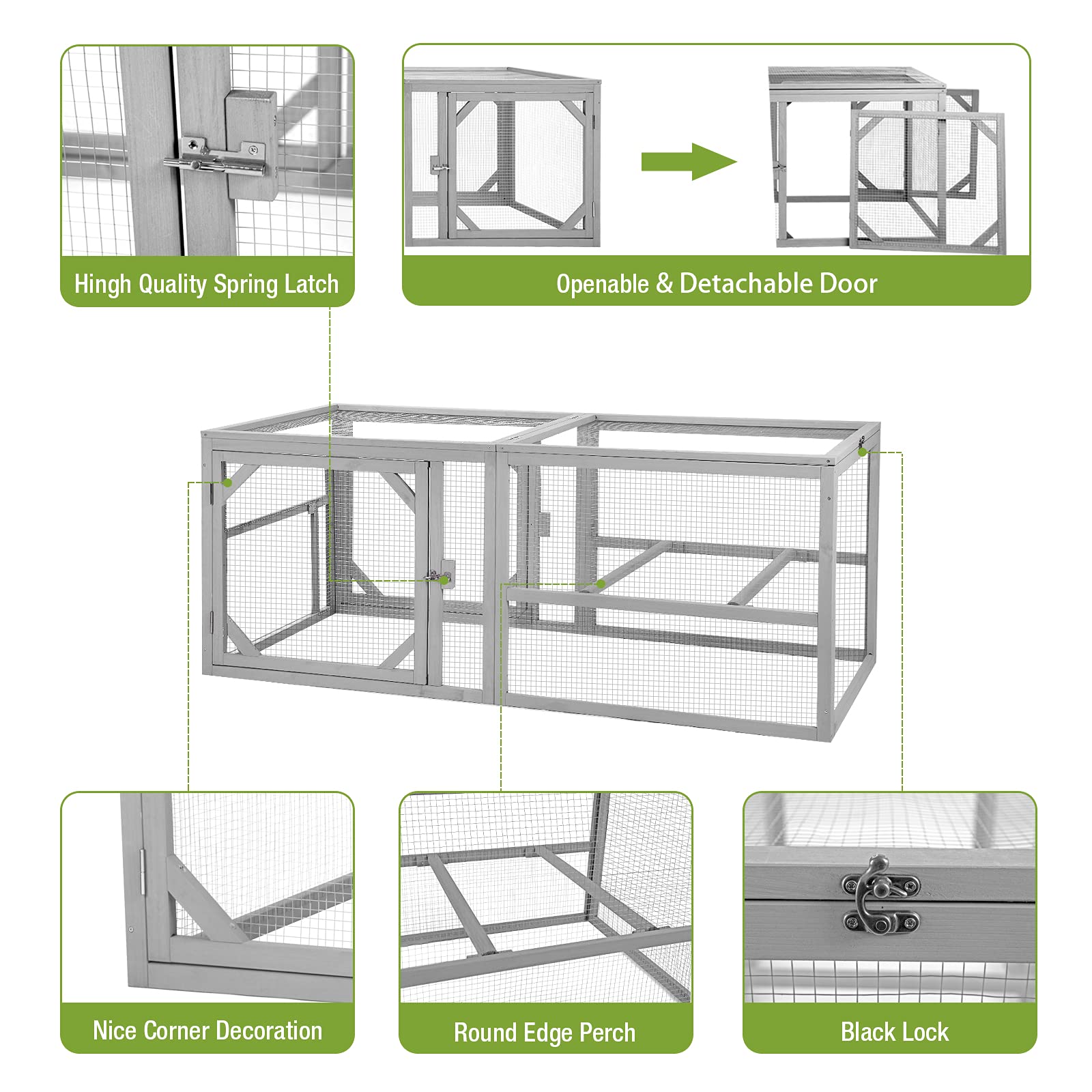 Hingh Quality Spring Latch

Openable & Detachable Door

Nice Corner Decoration

Round Edge Perch

Black Lock