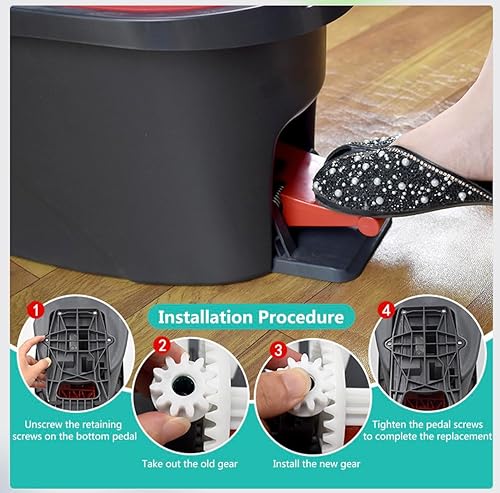 Installation Procedure

1
Unscrew the retaining screws on the bottom pedal

2
Take out the old gear

3
Install the new gear

4
Tighten the pedal screws to complete the replacement