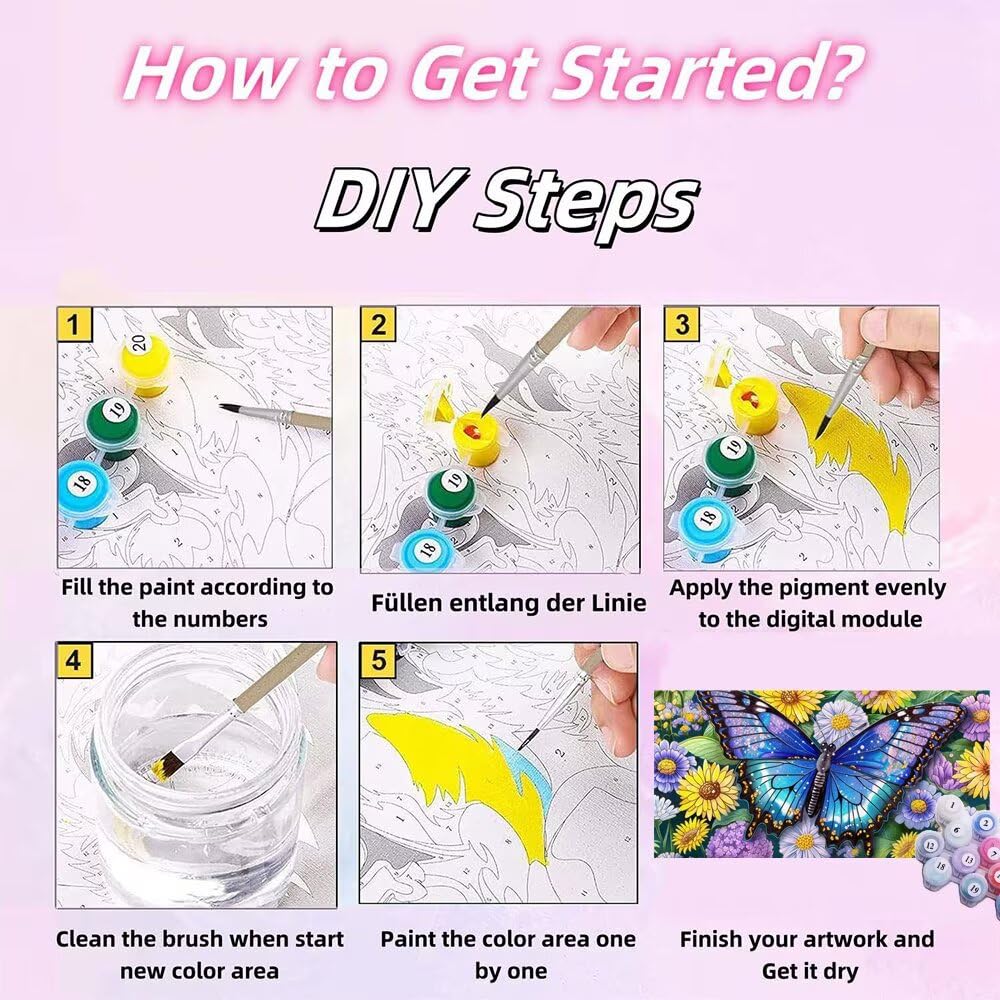 How to Get Started?

DIY Steps

1

20

19

18

Fill the paint according to the numbers

2

19

18

Füllen entlang der Linie

3

19

18

Apply the pigment evenly to the digital module

4

Clean the brush when start new color area

5

Paint the color area one by one

Finish your artwork and Get it dry