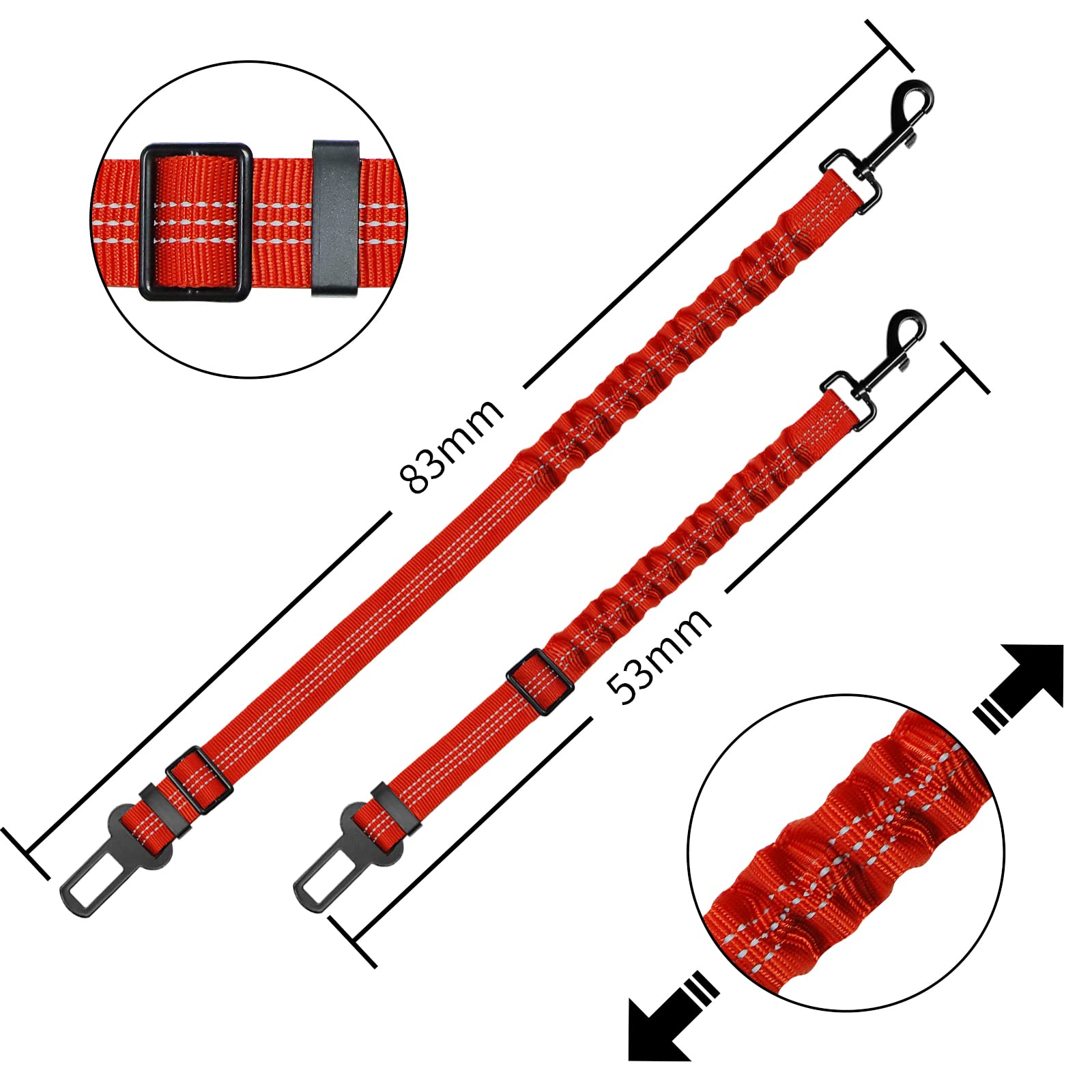 83mm

53mm