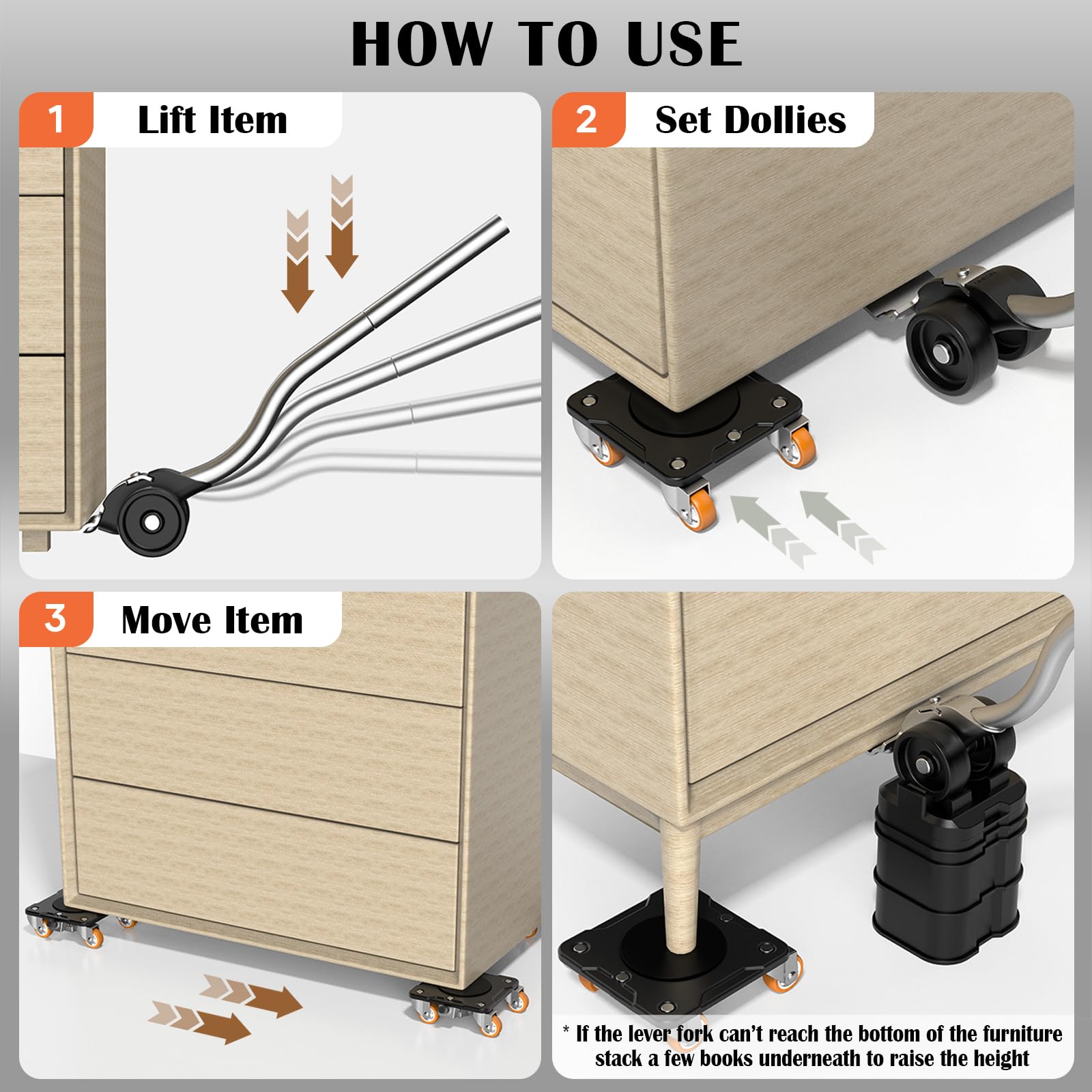 HOW TO USE

1 Lift Item

2 Set Dollies

3 Move Item

* If the lever fork can't reach the bottom of the furniture stack a few books underneath to raise the height