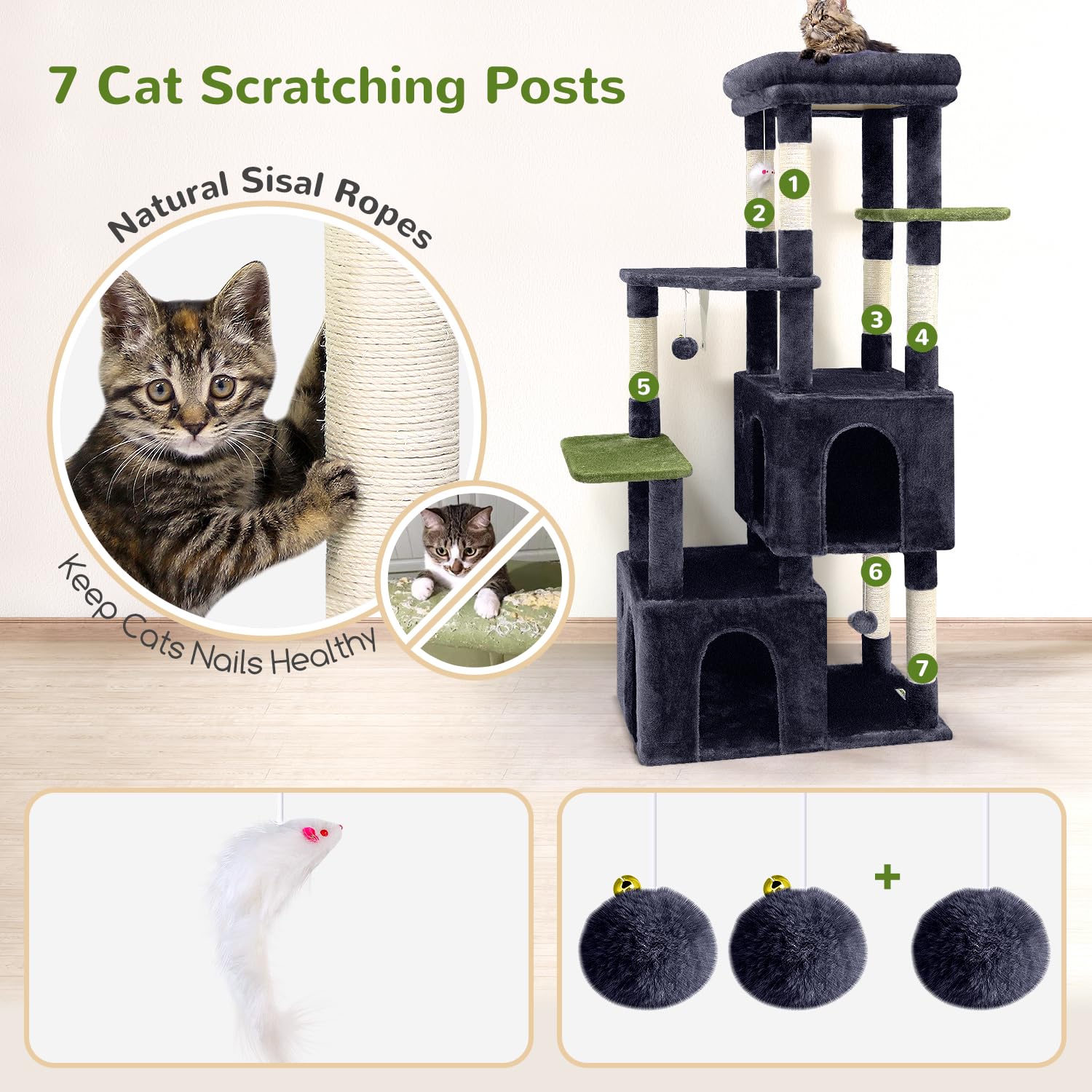 7 Cat Scratching Posts

Natural Sisal Ropes

Keep Cats Nails Healthy

1
2
3
4
5
6
7

+